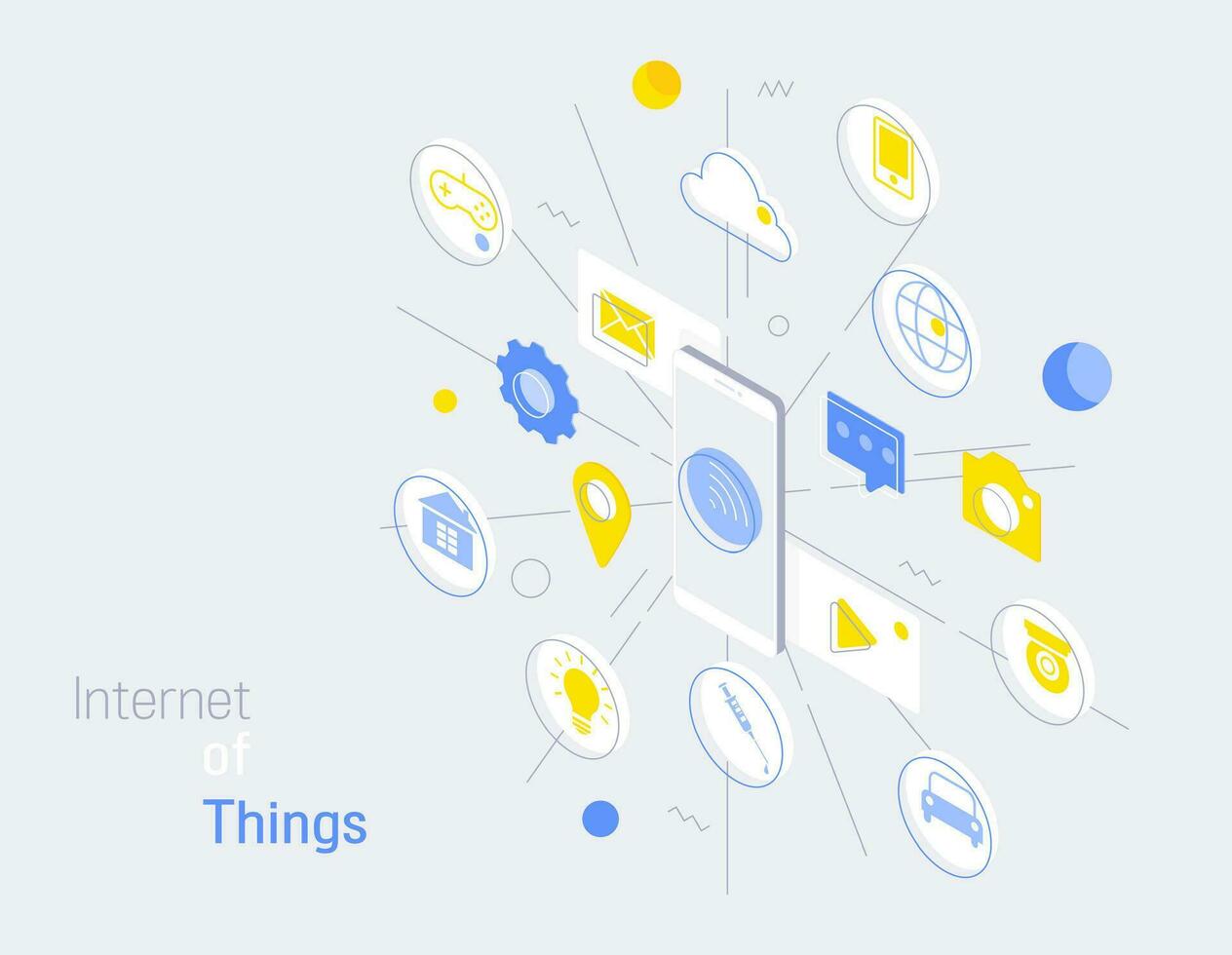 Internet
of
Things