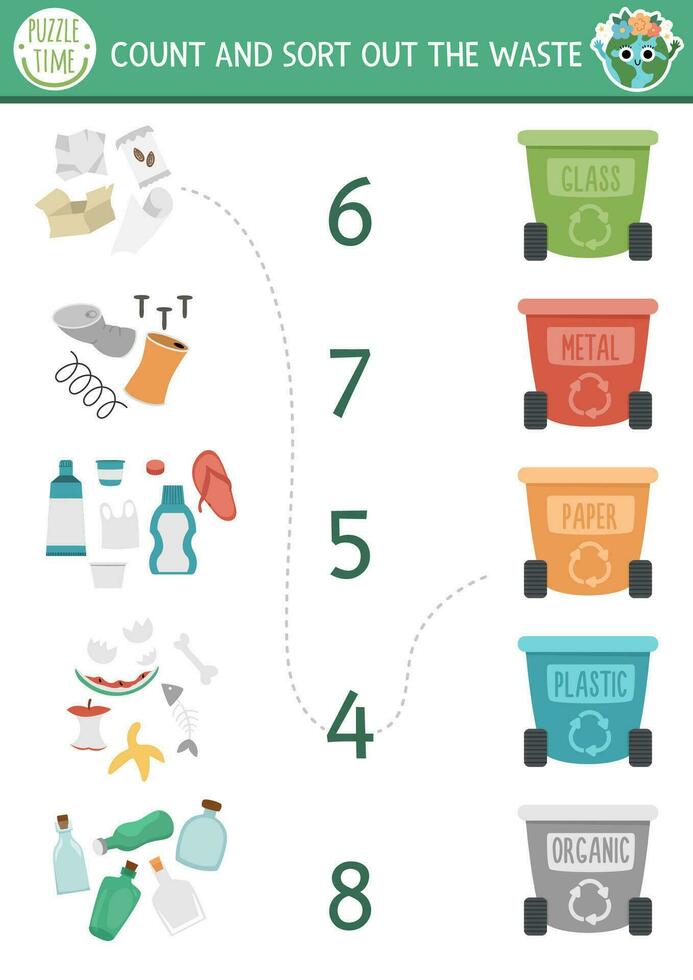 PUZZLE TIME

COUNT AND SORT OUT THE WASTE

6

7

5

4

8

GLASS

METAL

PAPER

PLASTIC

ORGANIC