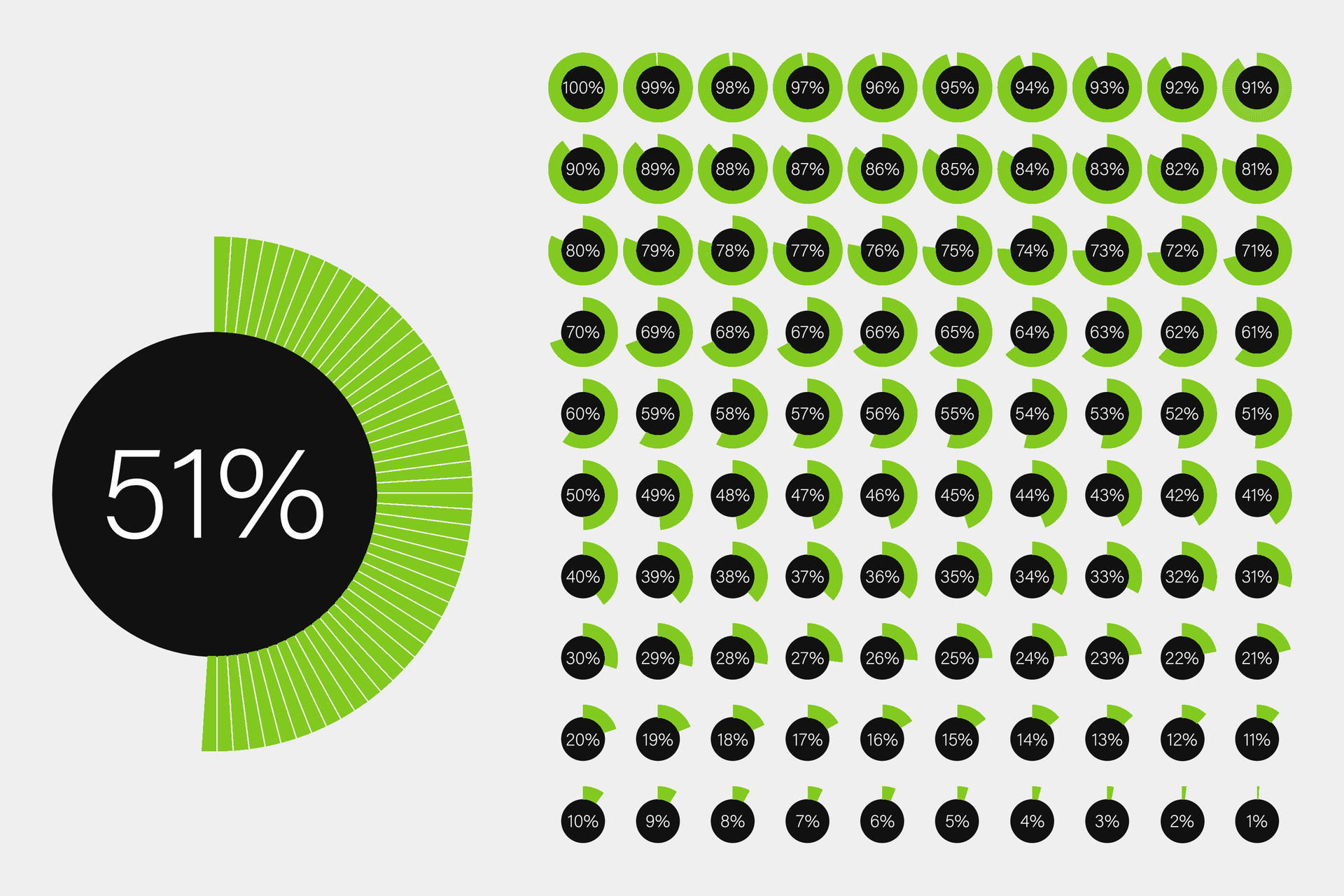 51%

100% 99% 98% 97% 96% 95% 94% 93% 92% 91%

90% 89% 88% 87% 86% 85% 84% 83% 82% 81%

80% 79% 78% 77% 76% 75% 74% 73% 72% 71%

70% 69% 68% 67% 66% 65% 64% 63% 62% 61%

60% 59% 58% 57% 56% 55% 54% 53% 52% 51%

50% 49% 48% 47% 46% 45% 44% 43% 42% 41%

40% 39% 38% 37% 36% 35% 34% 33% 32% 31%

30% 29% 28% 27% 26% 25% 24% 23% 22% 21%

20% 19% 18% 17% 16% 15% 14% 13% 12% 11%

10% 9% 8% 7% 6% 5% 4% 3% 2% 1%