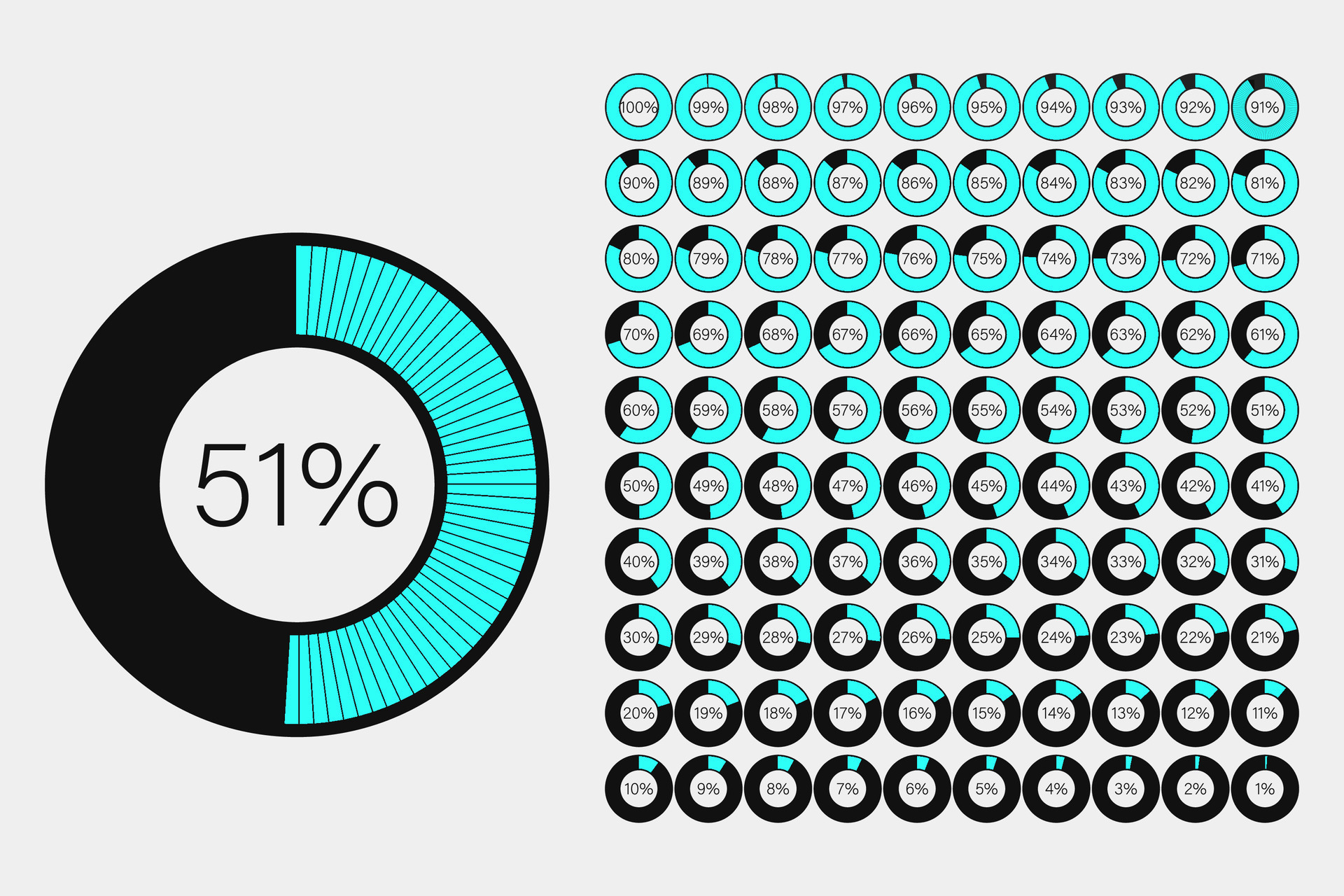 51%

100% 99% 98% 97% 96% 95% 94% 93% 92% 91%

90% 89% 88% 87% 86% 85% 84% 83% 82% 81%

80% 79% 78% 77% 76% 75% 74% 73% 72% 71%

70% 69% 68% 67% 66% 65% 64% 63% 62% 61%

60% 59% 58% 57% 56% 55% 54% 53% 52% 51%

50% 49% 48% 47% 46% 45% 44% 43% 42% 41%

40% 39% 38% 37% 36% 35% 34% 33% 32% 31%

30% 29% 28% 27% 26% 25% 24% 23% 22% 21%

20% 19% 18% 17% 16% 15% 14% 13% 12% 11%

10% 9% 8% 7% 6% 5% 4% 3% 2% 1%