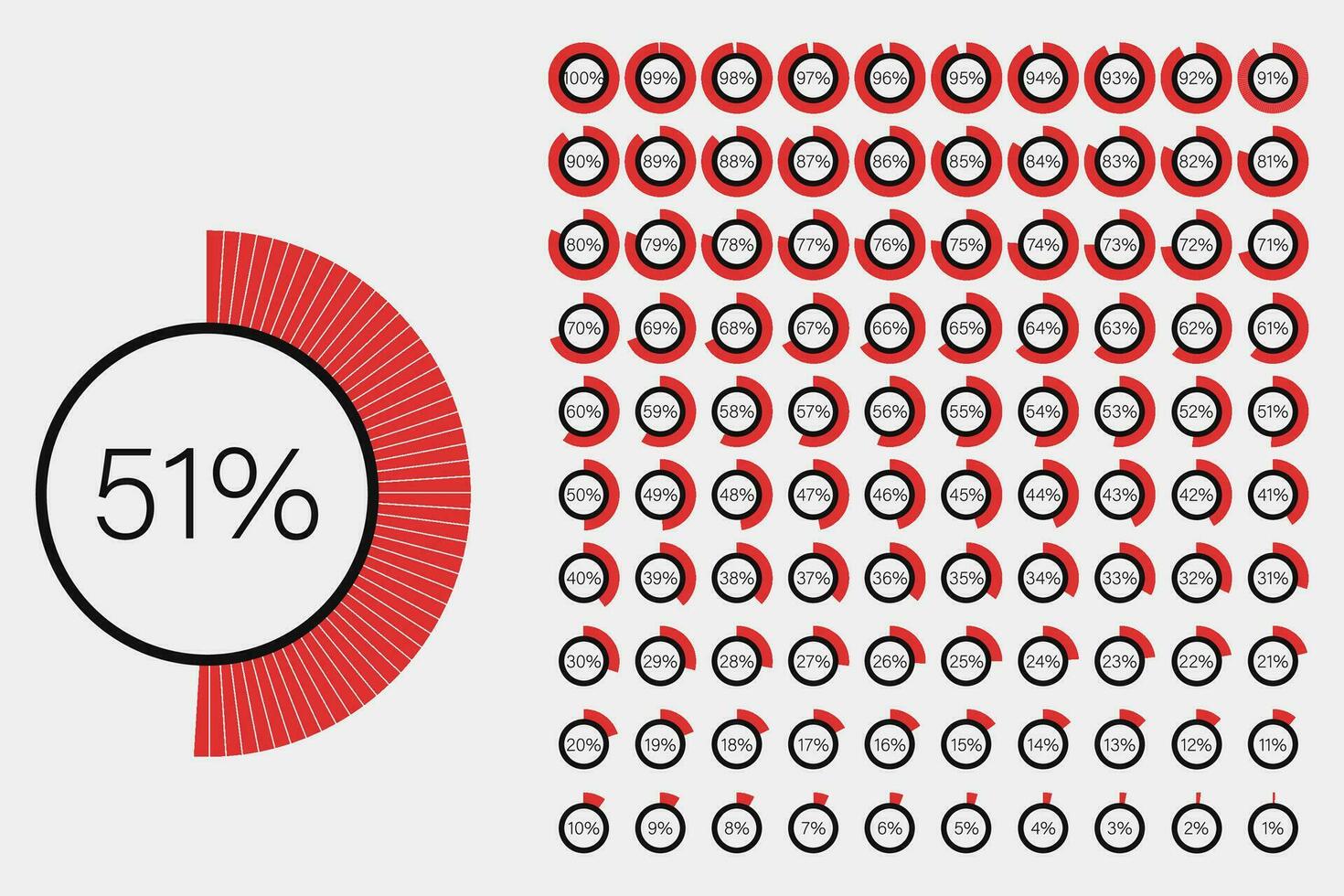 51%

100% 99% 98% 97% 96% 95% 94% 93% 92% 91%

90% 89% 88% 87% 86% 85% 84% 83% 82% 81%

80% 79% 78% 77% 76% 75% 74% 73% 72% 71%

70% 69% 68% 67% 66% 65% 64% 63% 62% 61%

60% 59% 58% 57% 56% 55% 54% 53% 52% 51%

50% 49% 48% 47% 46% 45% 44% 43% 42% 41%

40% 39% 38% 37% 36% 35% 34% 33% 32% 31%

30% 29% 28% 27% 26% 25% 24% 23% 22% 21%

20% 19% 18% 17% 16% 15% 14% 13% 12% 11%

10% 9% 8% 7% 6% 5% 4% 3% 2% 1%