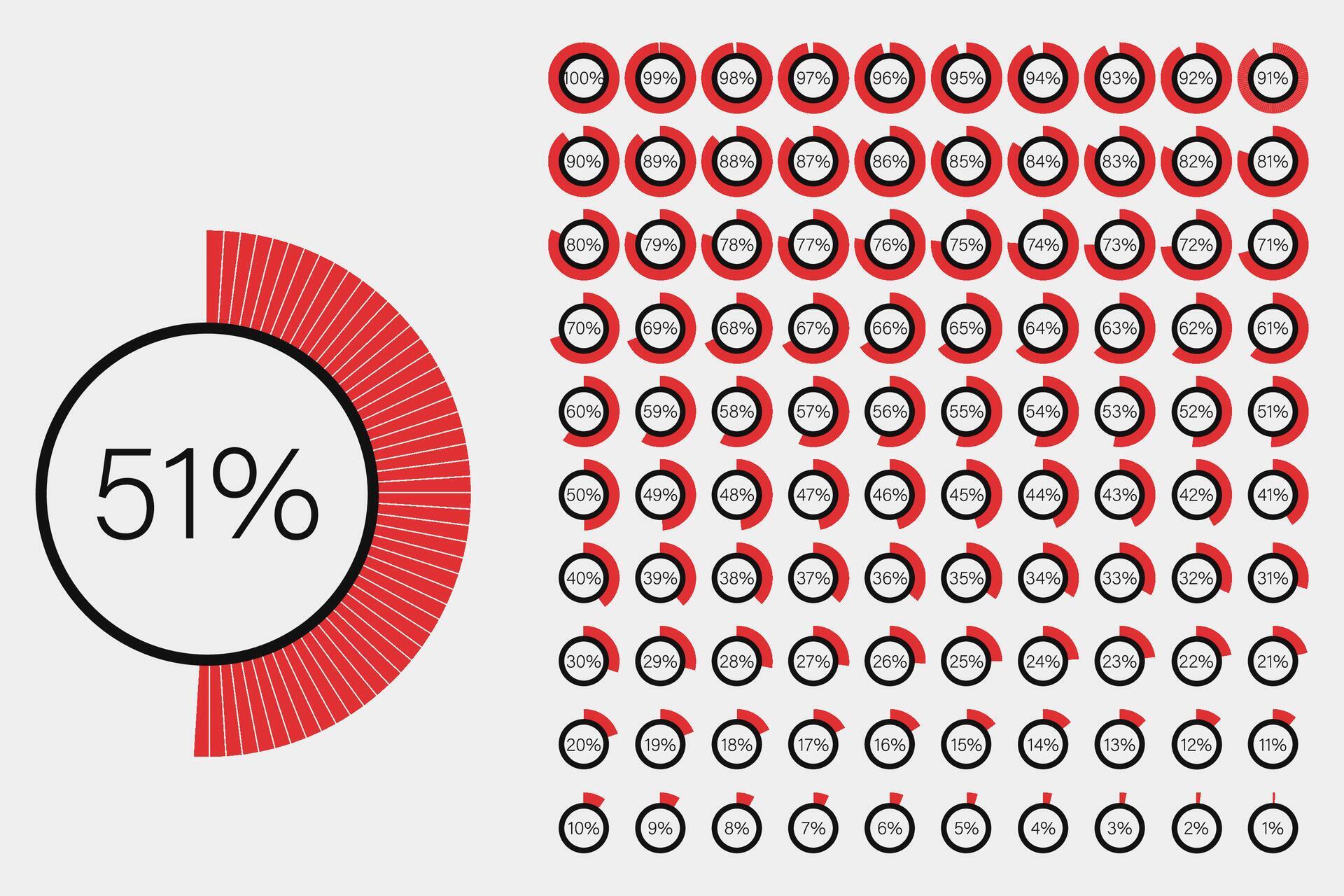 51%

100% 99% 98% 97% 96% 95% 94% 93% 92% 91%

90% 89% 88% 87% 86% 85% 84% 83% 82% 81%

80% 79% 78% 77% 76% 75% 74% 73% 72% 71%

70% 69% 68% 67% 66% 65% 64% 63% 62% 61%

60% 59% 58% 57% 56% 55% 54% 53% 52% 51%

50% 49% 48% 47% 46% 45% 44% 43% 42% 41%

40% 39% 38% 37% 36% 35% 34% 33% 32% 31%

30% 29% 28% 27% 26% 25% 24% 23% 22% 21%

20% 19% 18% 17% 16% 15% 14% 13% 12% 11%

10% 9% 8% 7% 6% 5% 4% 3% 2% 1%