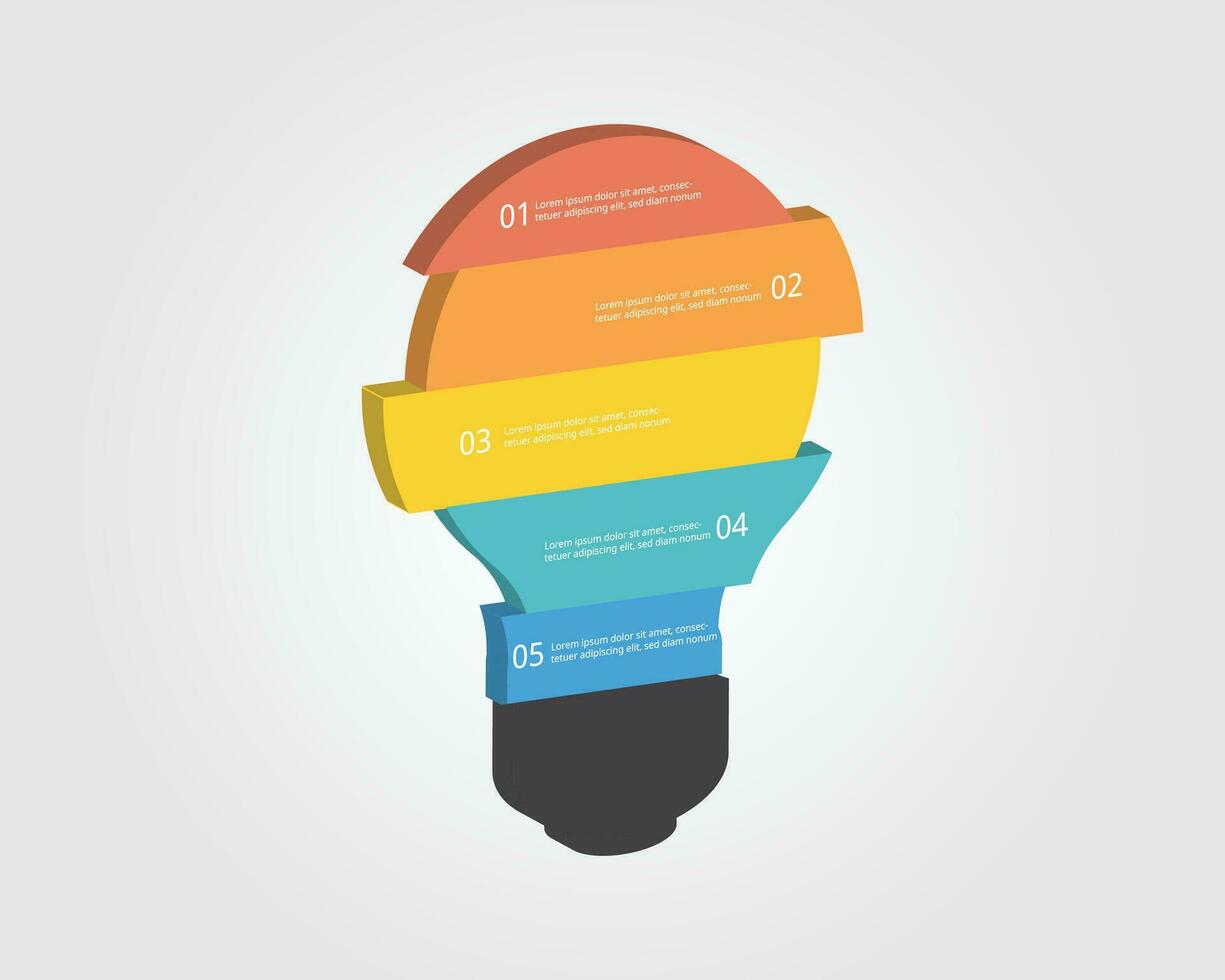 01 Lorem ipsum dolor sit amet, consectetuer adipiscing elit, sed diam nonum

Lorem ipsum dolor sit amet, consectetuer adipiscing elit, sed diam nonum 02

03 Lorem ipsum dolor sit amet, consectetuer adipiscing elit, sed diam nonum

Lorem ipsum dolor sit amet, consectetuer adipiscing elit, sed diam nonum 04

05 Lorem ipsum dolor sit amet, consectetuer adipiscing elit, sed diam nonum