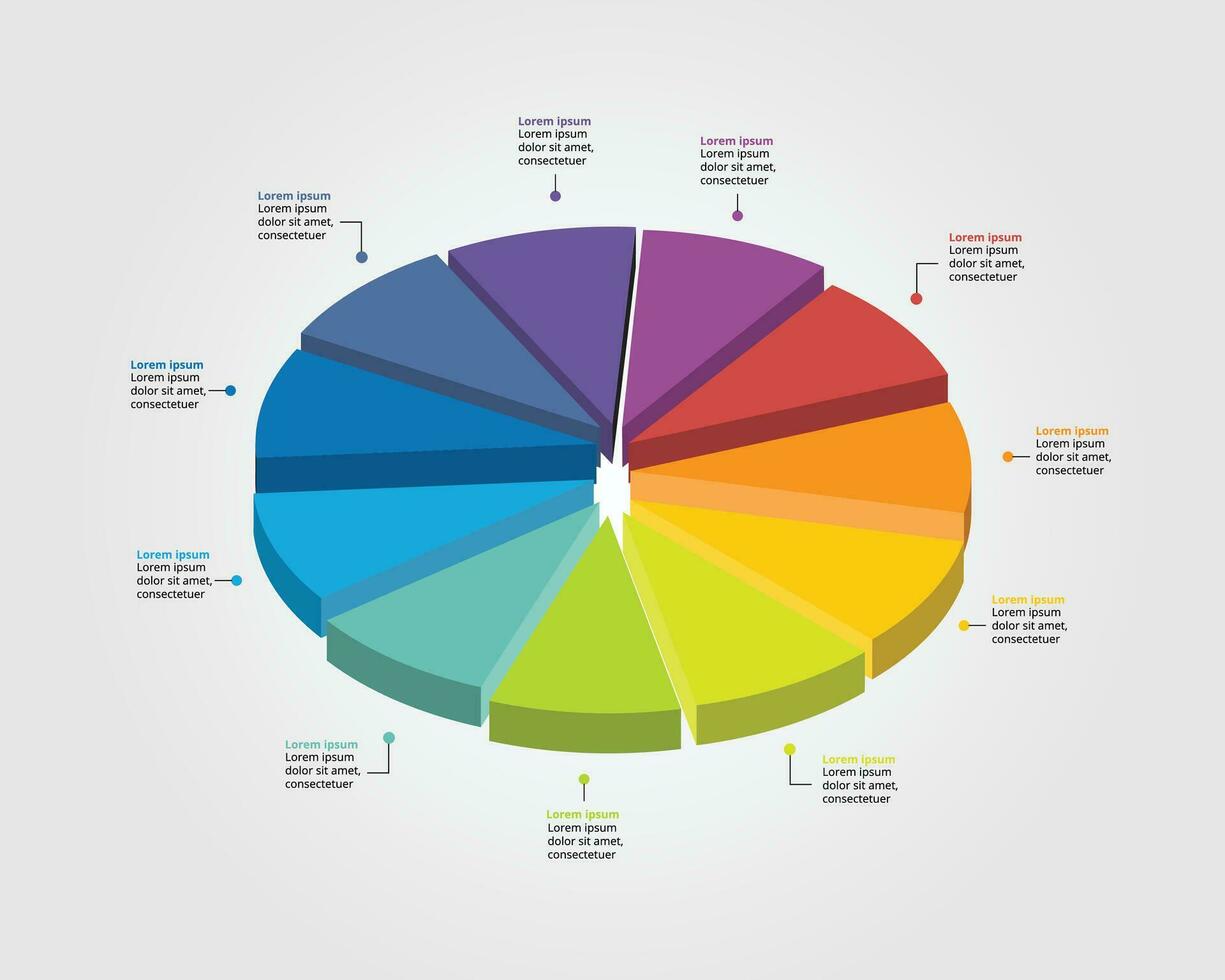 Lorem ipsum
Lorem ipsum dolor sit amet, consectetuer

Lorem ipsum
Lorem ipsum dolor sit amet, consectetuer

Lorem ipsum
Lorem ipsum dolor sit amet, consectetuer

Lorem ipsum
Lorem ipsum dolor sit amet, consectetuer

Lorem ipsum
Lorem ipsum dolor sit amet, consectetuer

Lorem ipsum
Lorem ipsum dolor sit amet, consectetuer

Lorem ipsum
Lorem ipsum dolor sit amet, consectetuer

Lorem ipsum
Lorem ipsum dolor sit amet, consectetuer

Lorem ipsum
Lorem ipsum dolor sit amet, consectetuer

Lorem ipsum
Lorem ipsum dolor sit amet, consectetuer

Lorem ipsum
Lorem ipsum dolor sit amet, consectetuer

Lorem ipsum
Lorem ipsum dolor sit amet, consectetuer