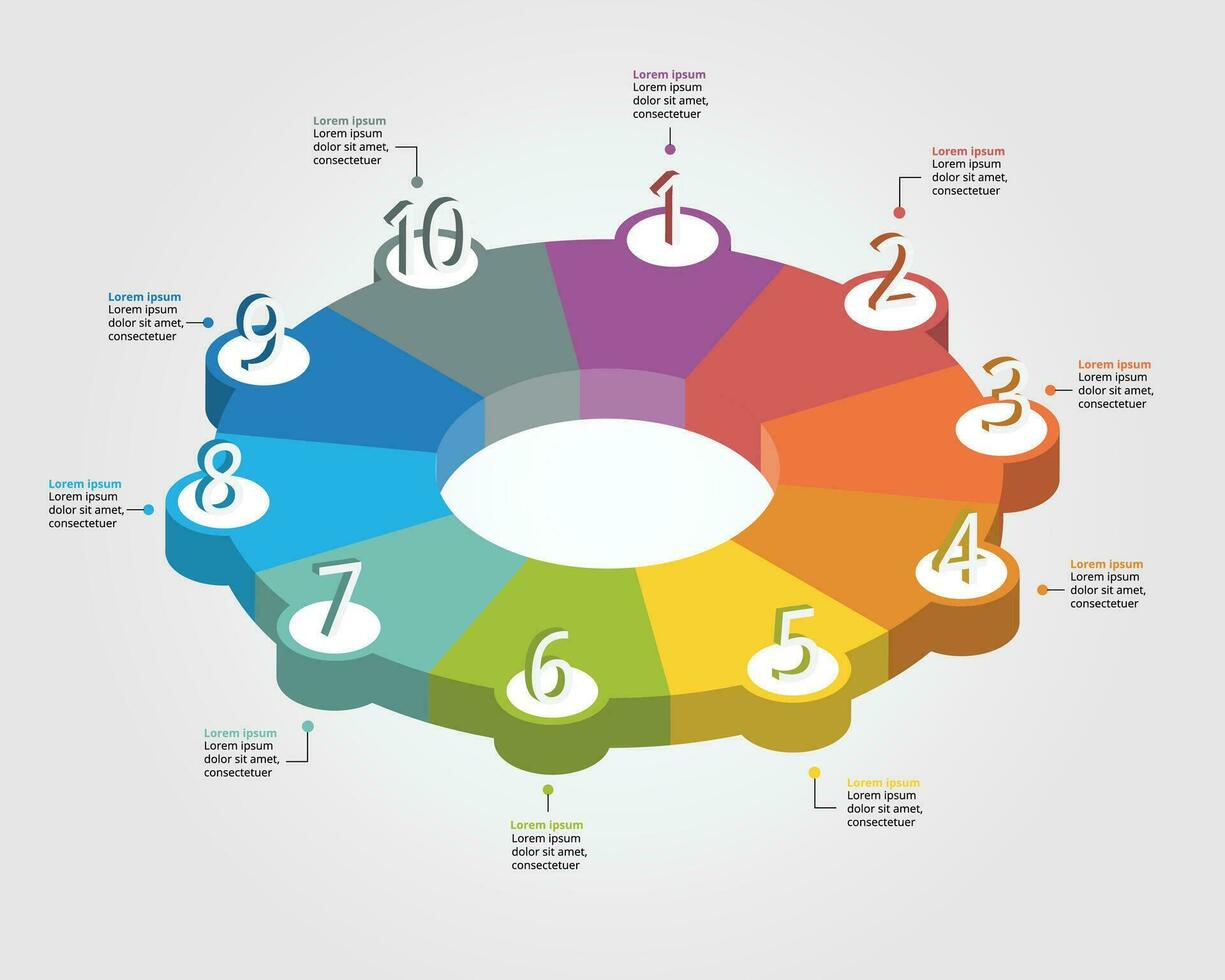 Lorem ipsum
Lorem ipsum dolor sit amet, consectetuer

1

Lorem ipsum
Lorem ipsum dolor sit amet, consectetuer

2

Lorem ipsum
Lorem ipsum dolor sit amet, consectetuer

3

Lorem ipsum
Lorem ipsum dolor sit amet, consectetuer

4

Lorem ipsum
Lorem ipsum dolor sit amet, consectetuer

5

Lorem ipsum
Lorem ipsum dolor sit amet, consectetuer

6

Lorem ipsum
Lorem ipsum dolor sit amet, consectetuer

7

Lorem ipsum
Lorem ipsum dolor sit amet, consectetuer

8

Lorem ipsum
Lorem ipsum dolor sit amet, consectetuer

9

Lorem ipsum
Lorem ipsum dolor sit amet, consectetuer

10