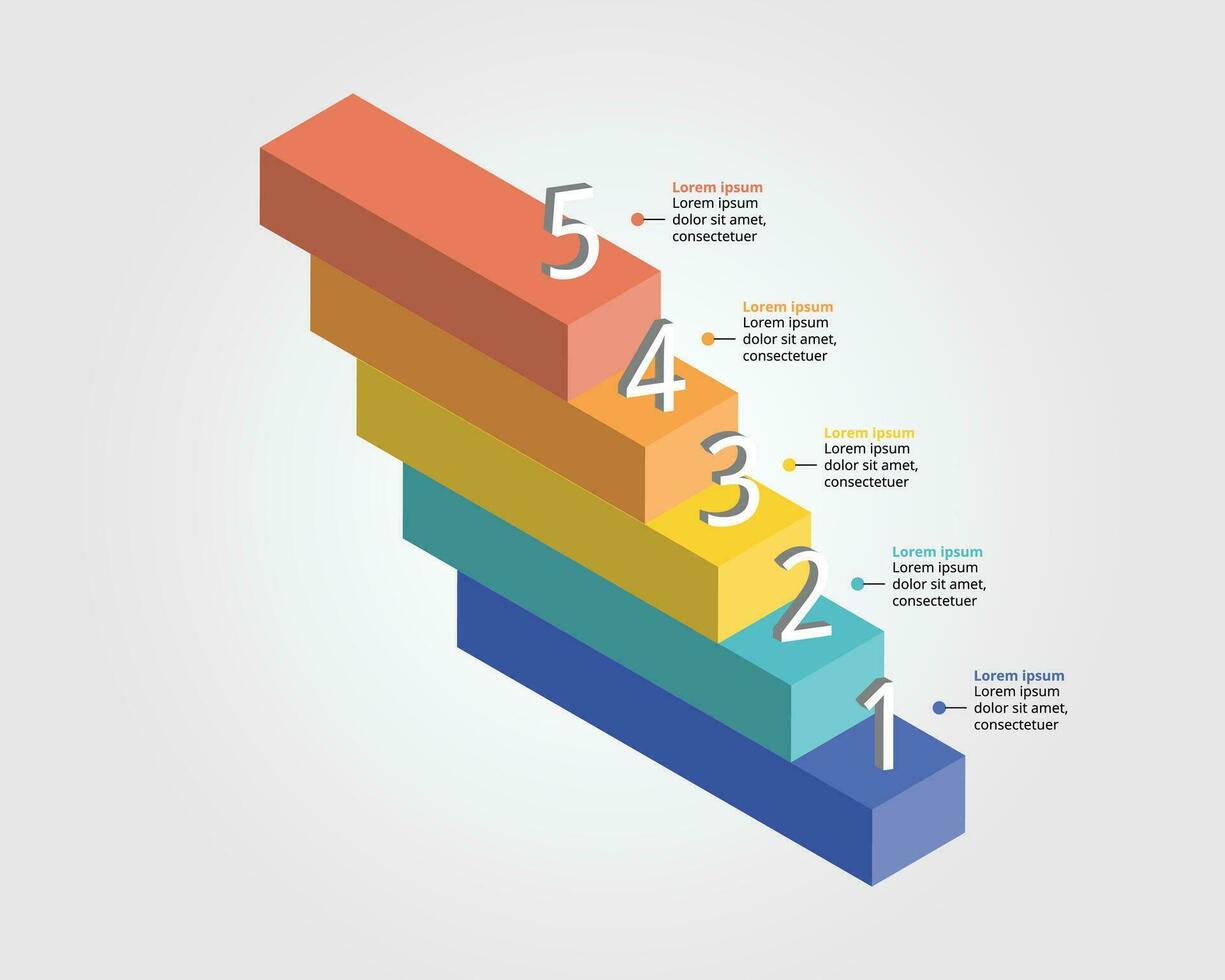 5

Lorem ipsum
Lorem ipsum dolor sit amet, consectetuer

4

Lorem ipsum
Lorem ipsum dolor sit amet, consectetuer

3

Lorem ipsum
Lorem ipsum dolor sit amet, consectetuer

2

Lorem ipsum
Lorem ipsum dolor sit amet, consectetuer

1

Lorem ipsum
Lorem ipsum dolor sit amet, consectetuer