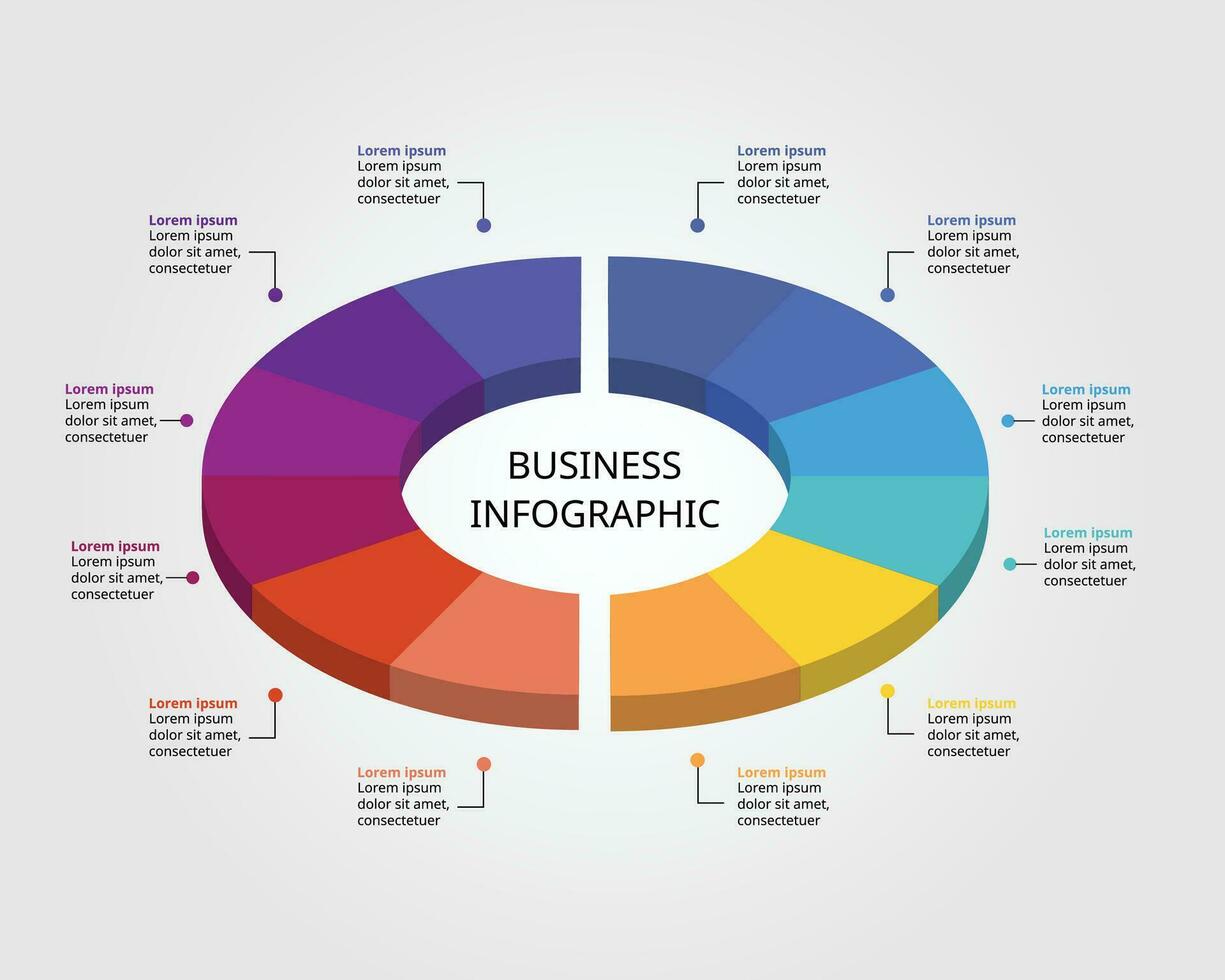 Lorem ipsum
Lorem ipsum dolor sit amet, consectetuer

Lorem ipsum
Lorem ipsum dolor sit amet, consectetuer

Lorem ipsum
Lorem ipsum dolor sit amet, consectetuer

Lorem ipsum
Lorem ipsum dolor sit amet, consectetuer

Lorem ipsum
Lorem ipsum dolor sit amet, consectetuer

Lorem ipsum
Lorem ipsum dolor sit amet, consectetuer

BUSINESS
INFOGRAPHIC

Lorem ipsum
Lorem ipsum dolor sit amet, consectetuer

Lorem ipsum
Lorem ipsum dolor sit amet, consectetuer

Lorem ipsum
Lorem ipsum dolor sit amet, consectetuer

Lorem ipsum
Lorem ipsum dolor sit amet, consectetuer

Lorem ipsum
Lorem ipsum dolor sit amet, consectetuer

Lorem ipsum
Lorem ipsum dolor sit amet, consectetuer