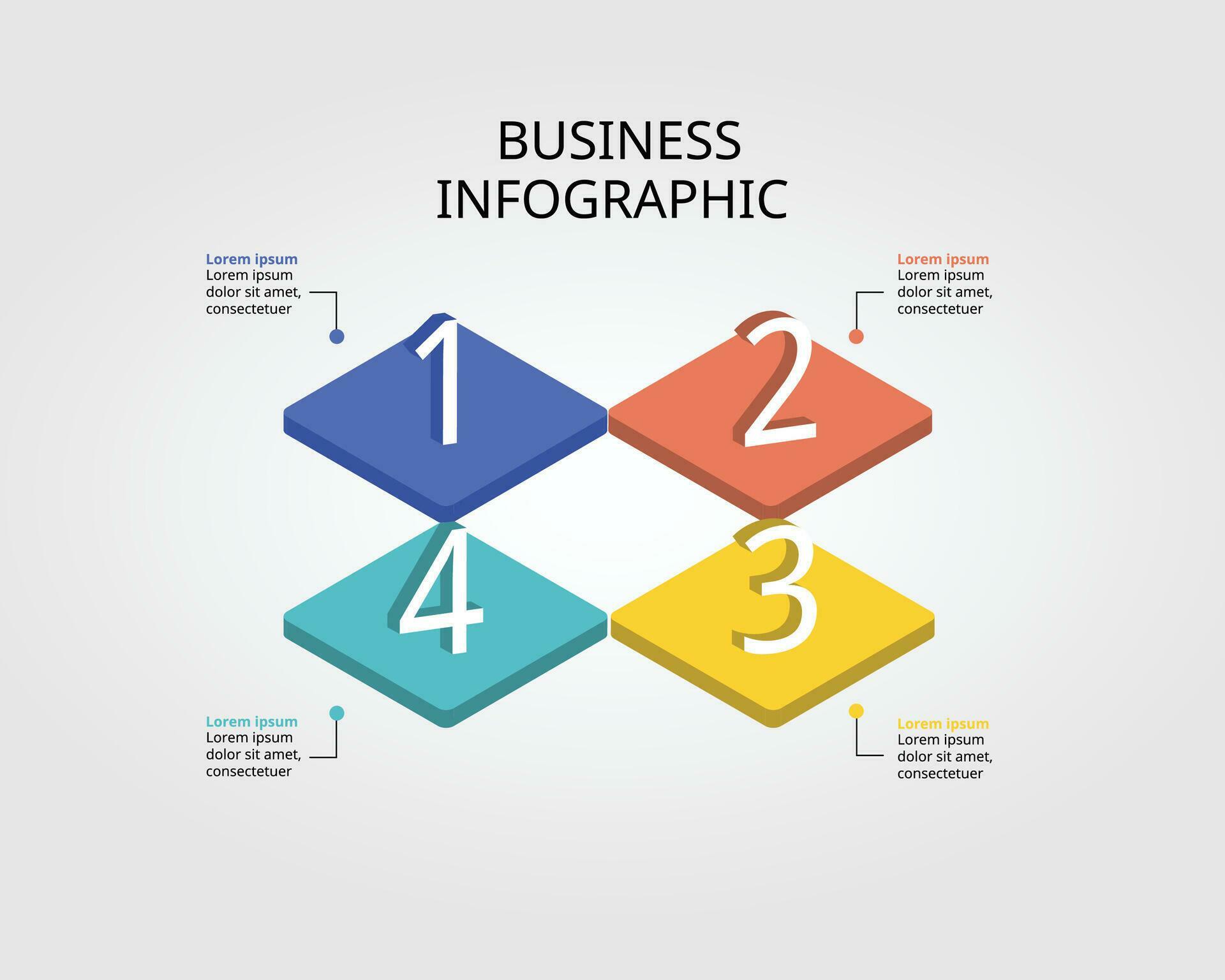 BUSINESS
INFOGRAPHIC

Lorem ipsum
Lorem ipsum dolor sit amet, consectetuer

Lorem ipsum
Lorem ipsum dolor sit amet, consectetuer

1

2

4

3

Lorem ipsum
Lorem ipsum dolor sit amet, consectetuer

Lorem ipsum
Lorem ipsum dolor sit amet, consectetuer