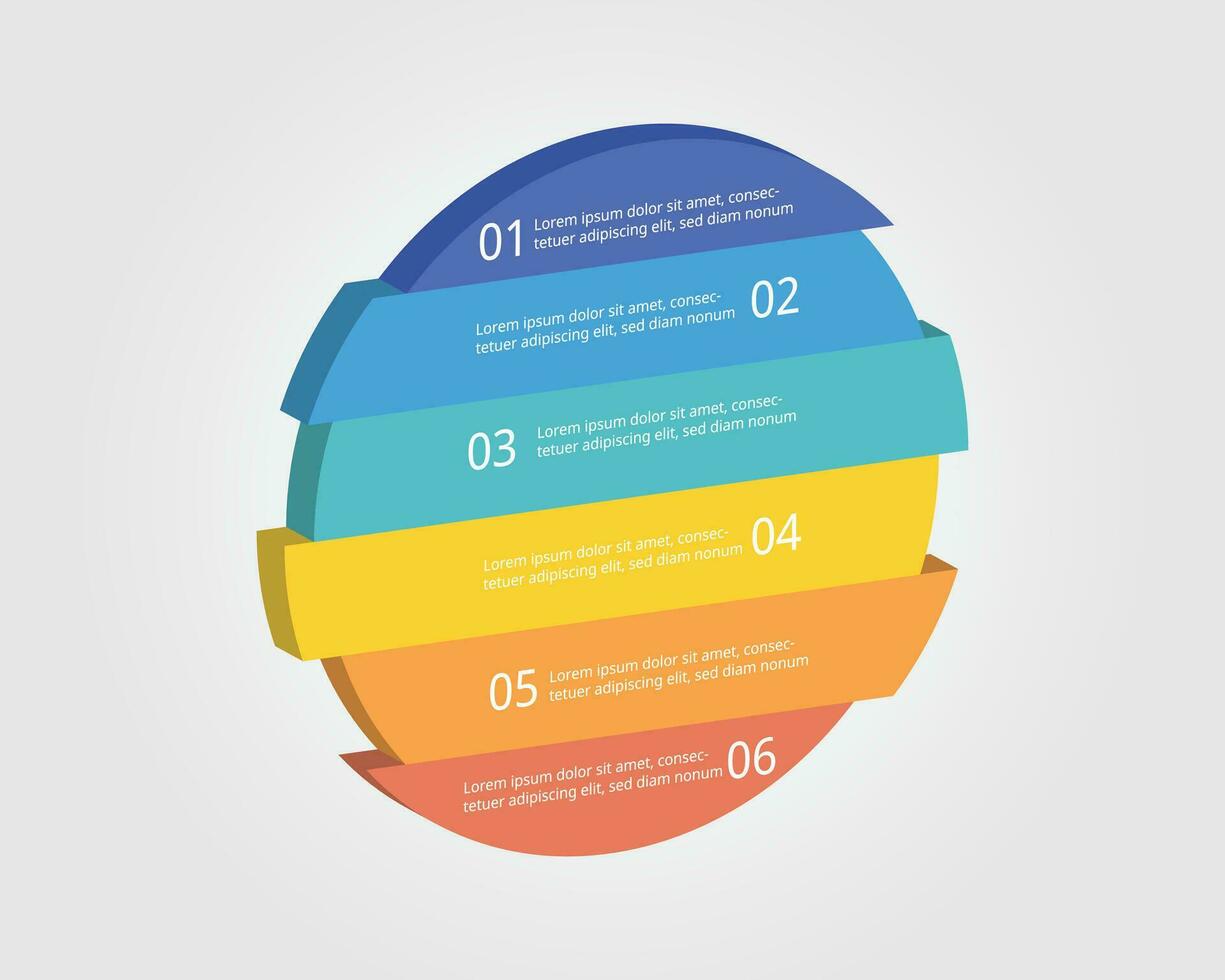 01 Lorem ipsum dolor sit amet, consectetuer adipiscing elit, sed diam nonum

Lorem ipsum dolor sit amet, consectetuer adipiscing elit, sed diam nonum 02

03 Lorem ipsum dolor sit amet, consectetuer adipiscing elit, sed diam nonum

Lorem ipsum dolor sit amet, consectetuer adipiscing elit, sed diam nonum 04

05 Lorem ipsum dolor sit amet, consectetuer adipiscing elit, sed diam nonum

Lorem ipsum dolor sit amet, consectetuer adipiscing elit, sed diam nonum 06