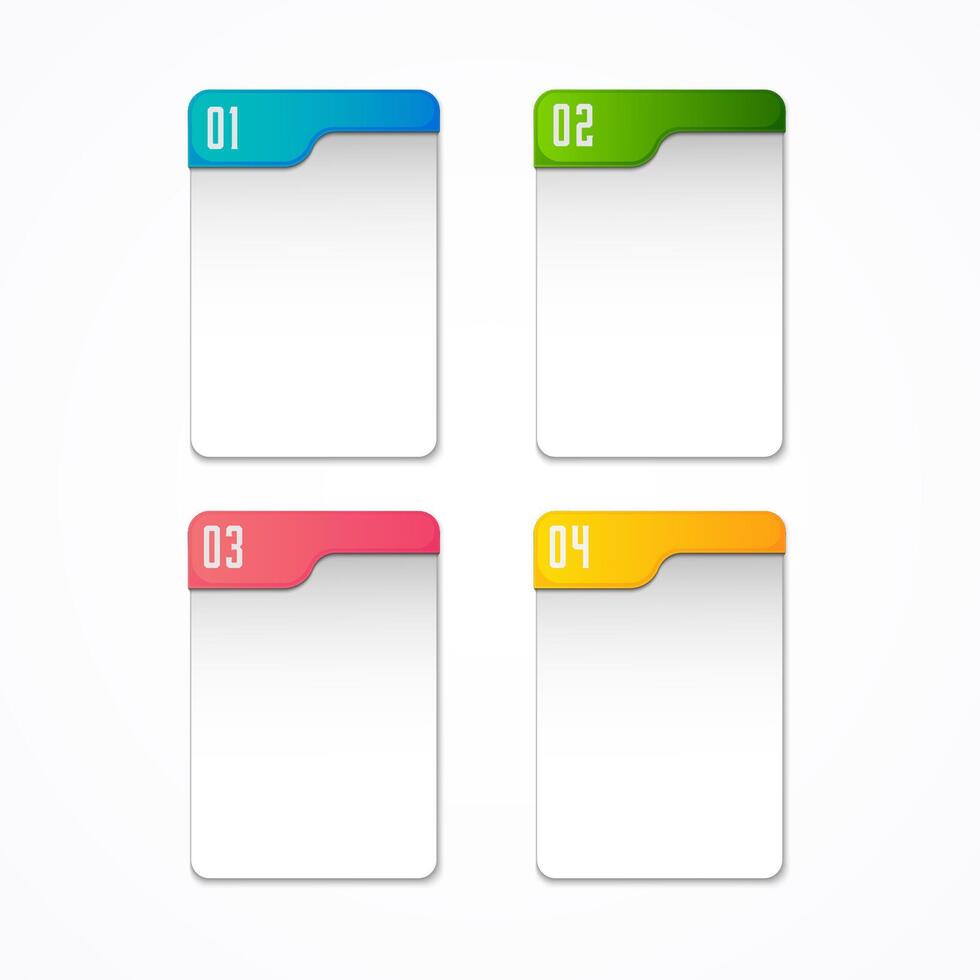 01

02

03

04