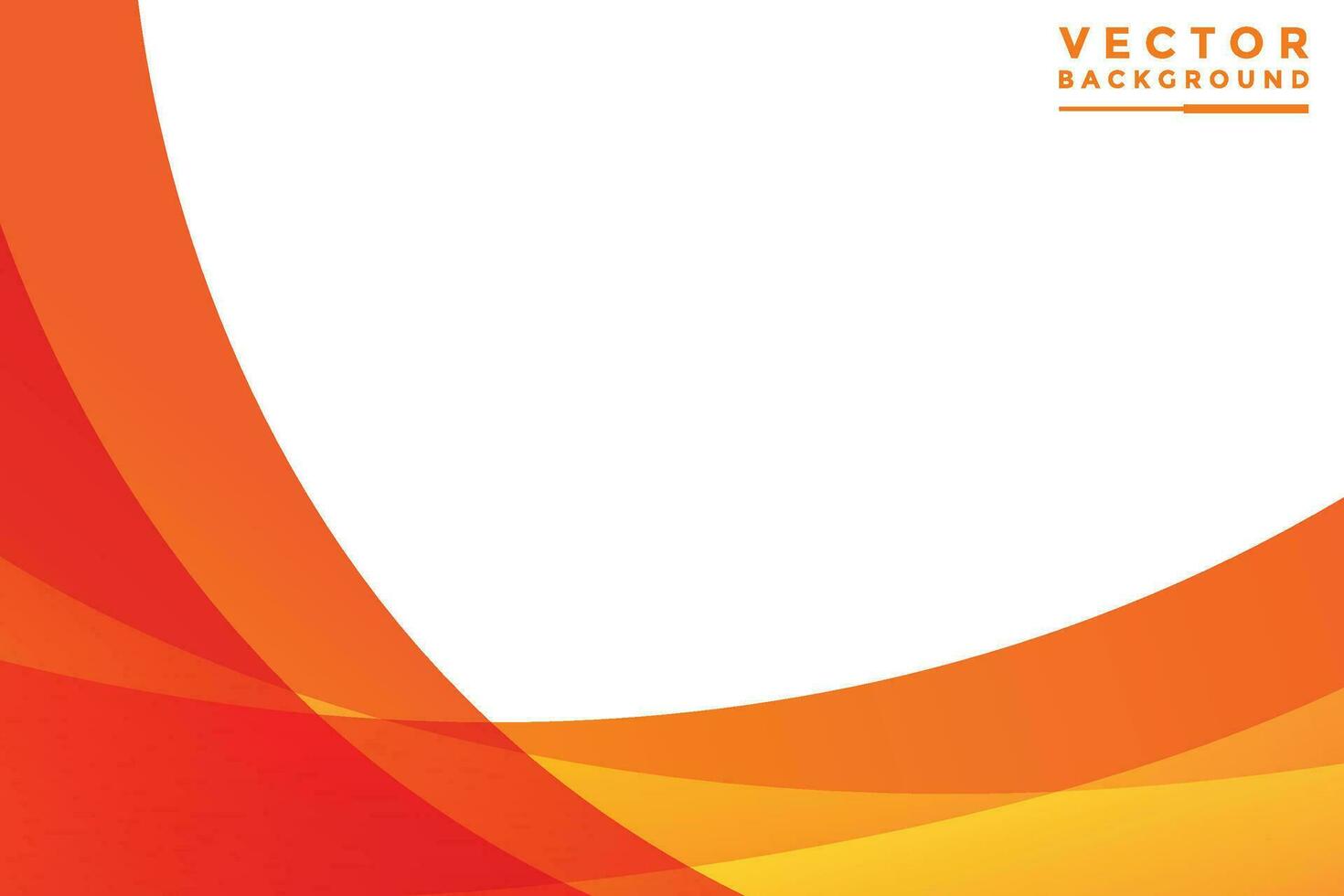 VECTOR
BACKGROUND