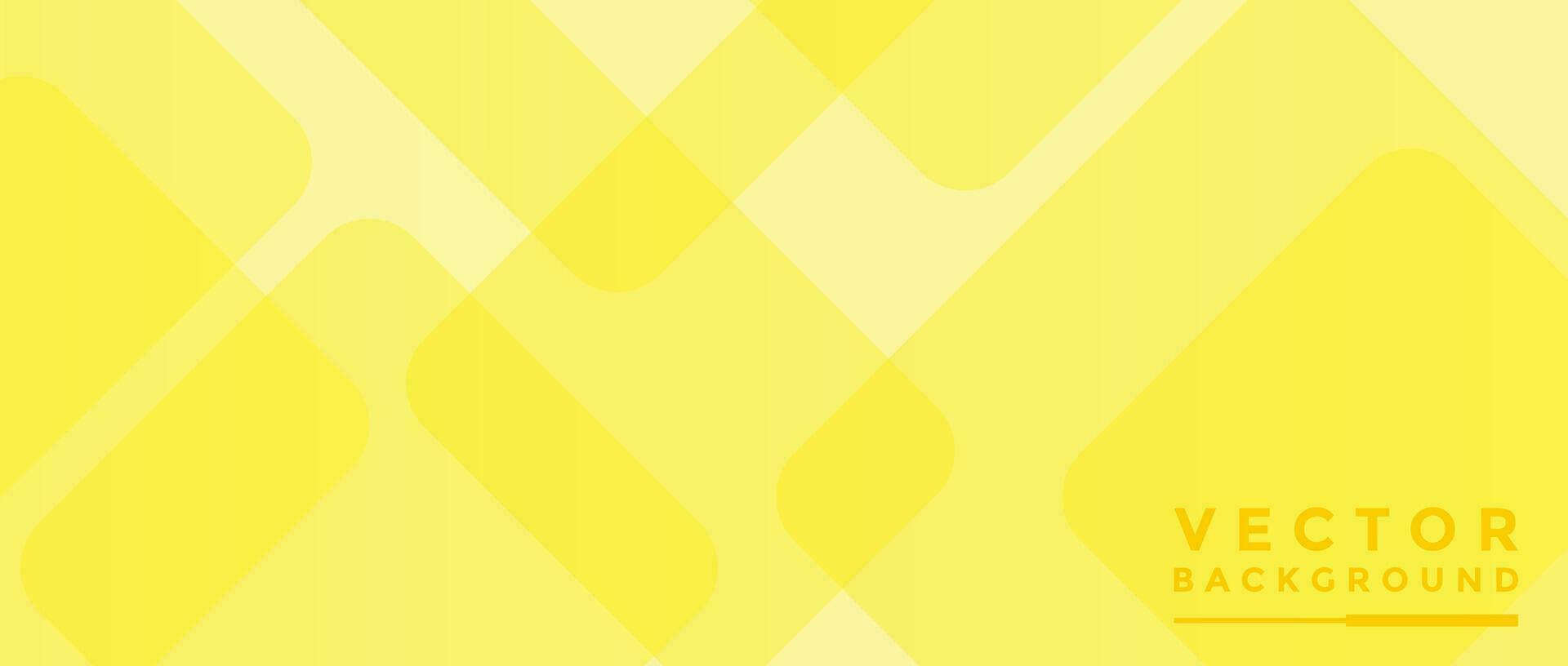 VECTOR
BACKGROUND