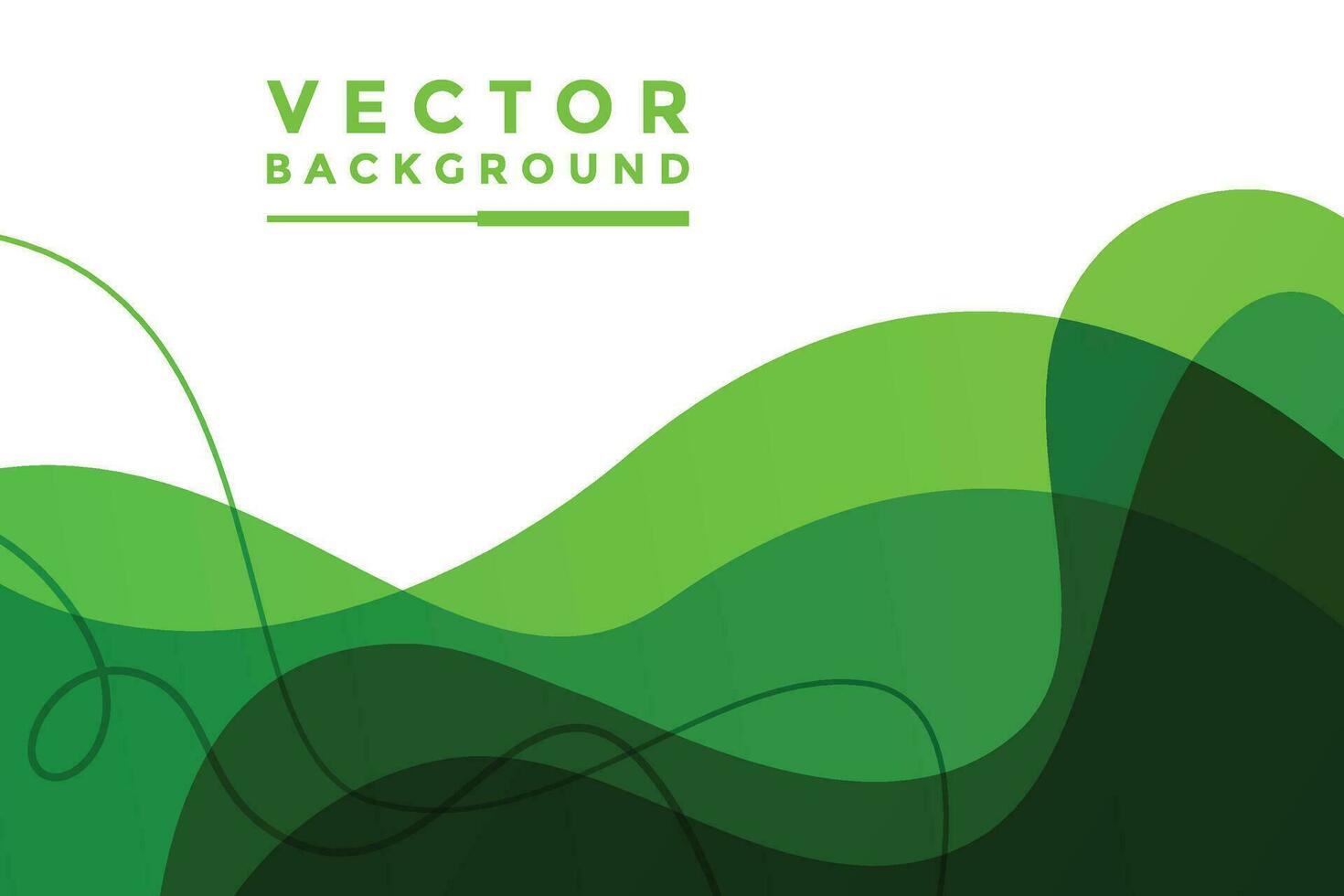 VECTOR
BACKGROUND