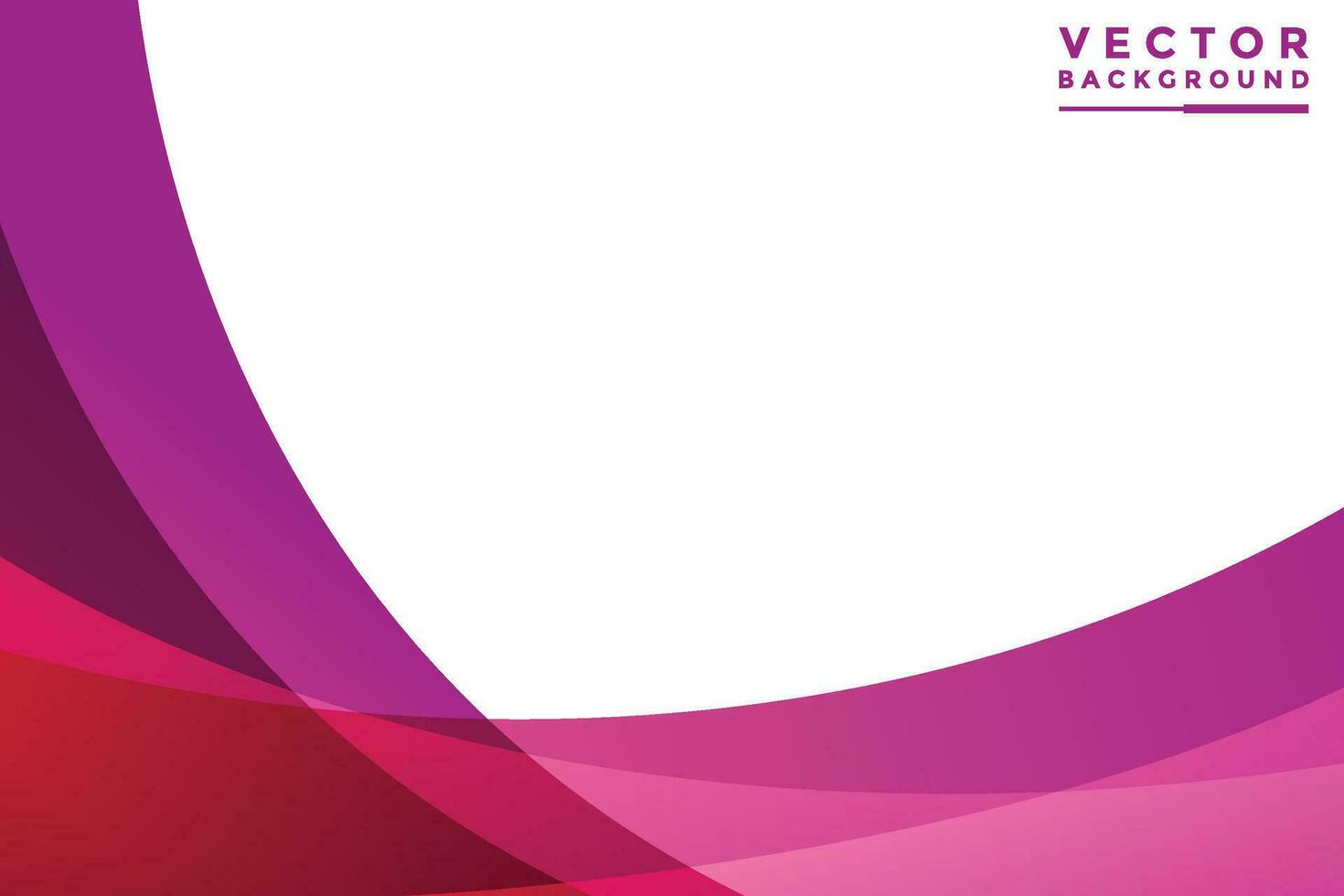 VECTOR
BACKGROUND