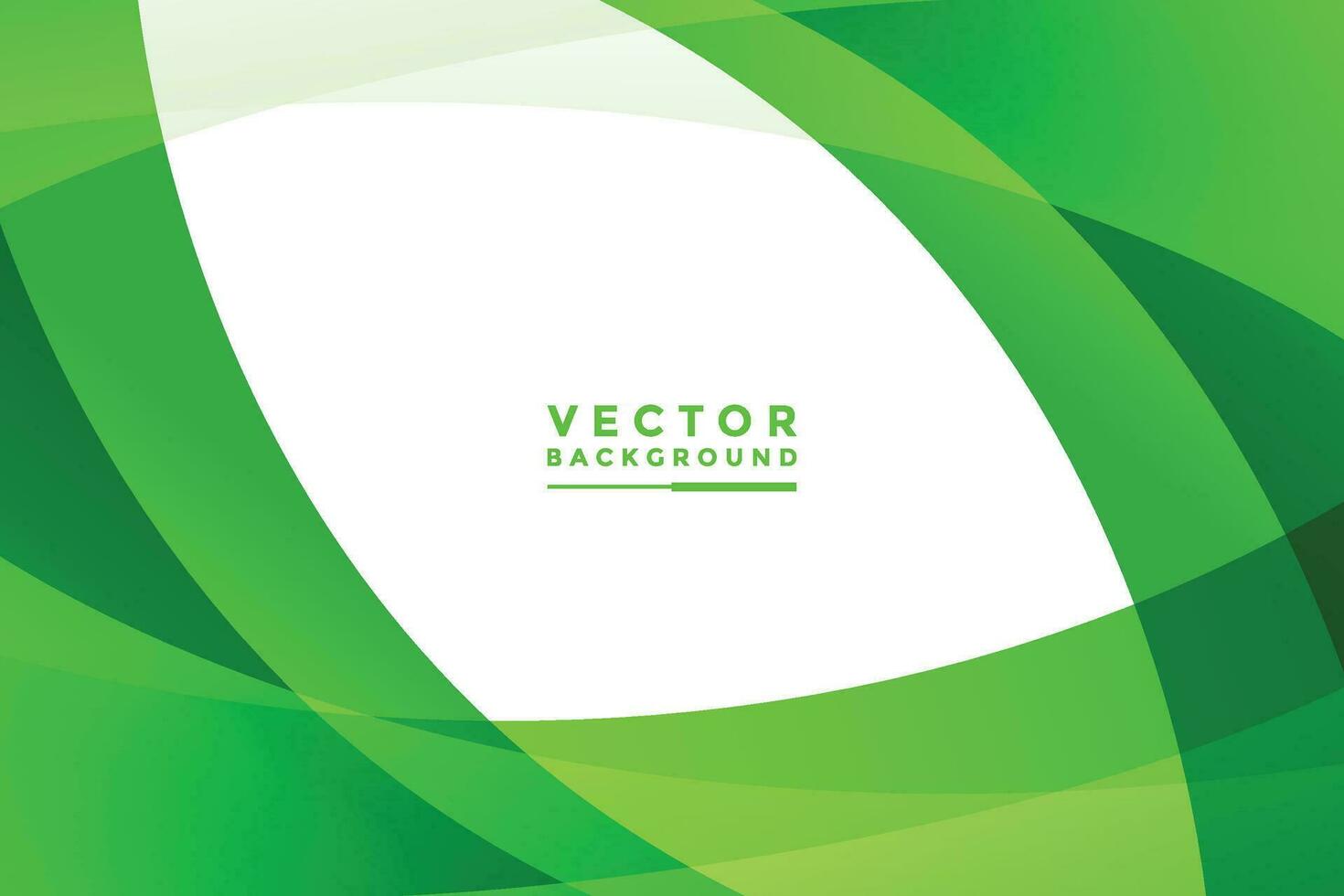 VECTOR
BACKGROUND