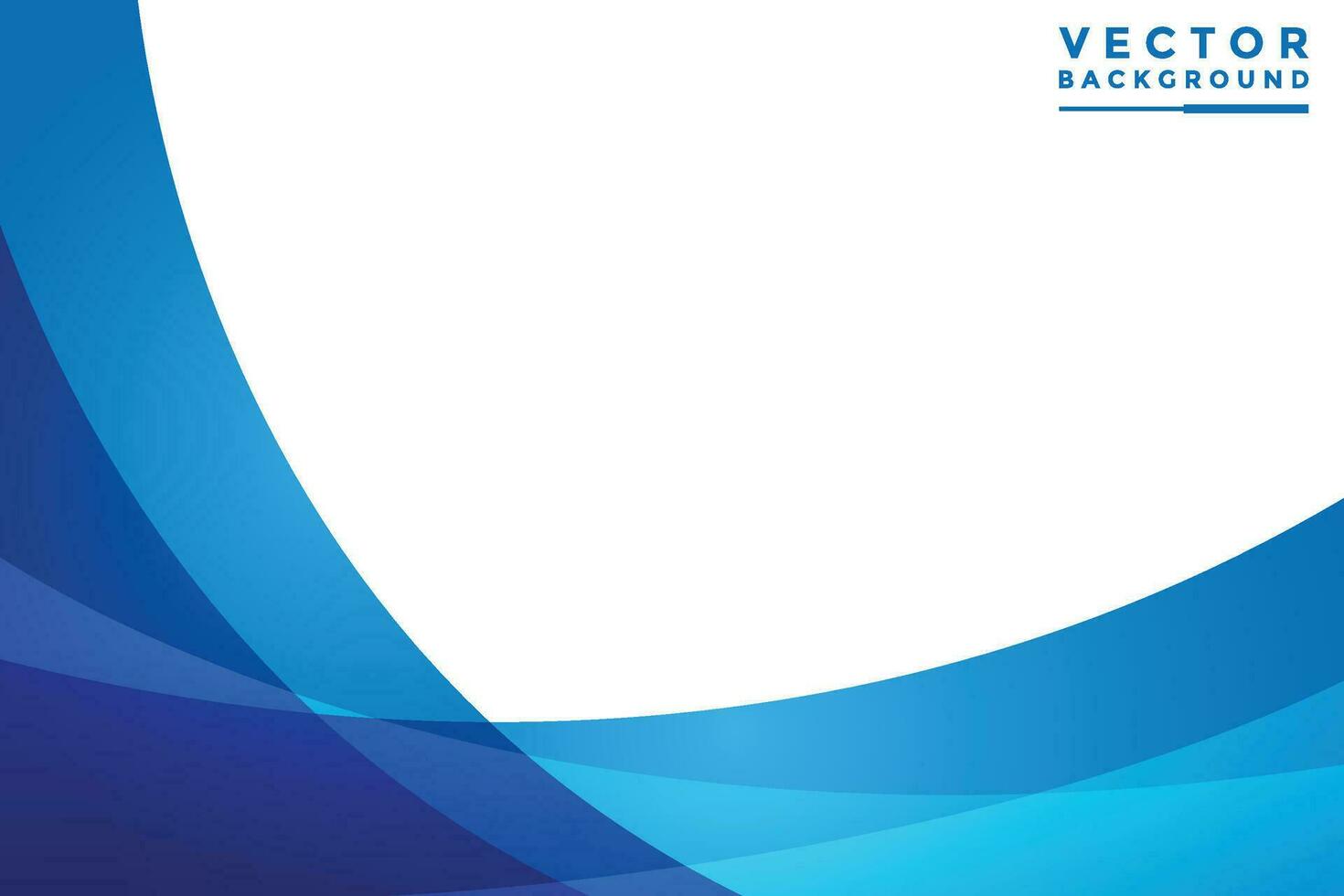 VECTOR
BACKGROUND