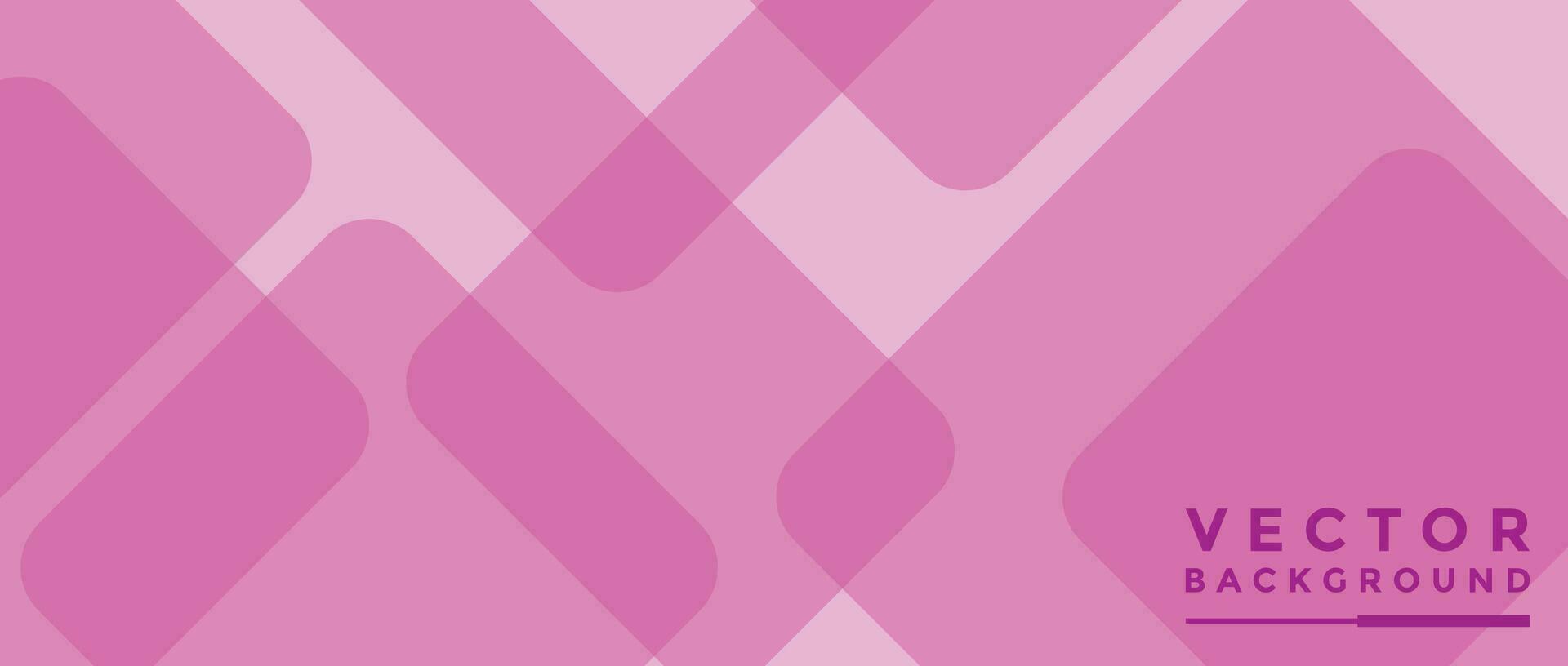 VECTOR
BACKGROUND