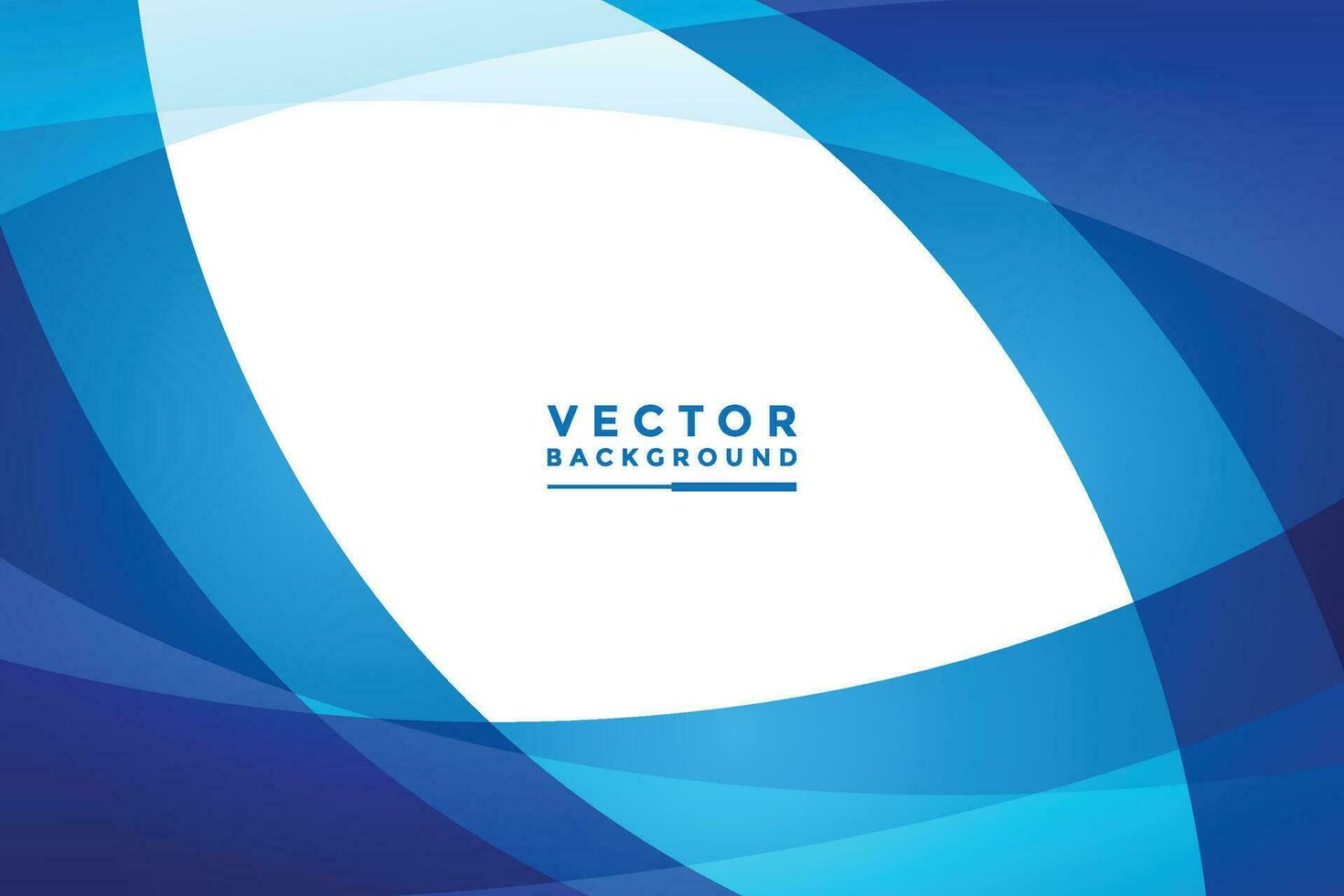 VECTOR
BACKGROUND