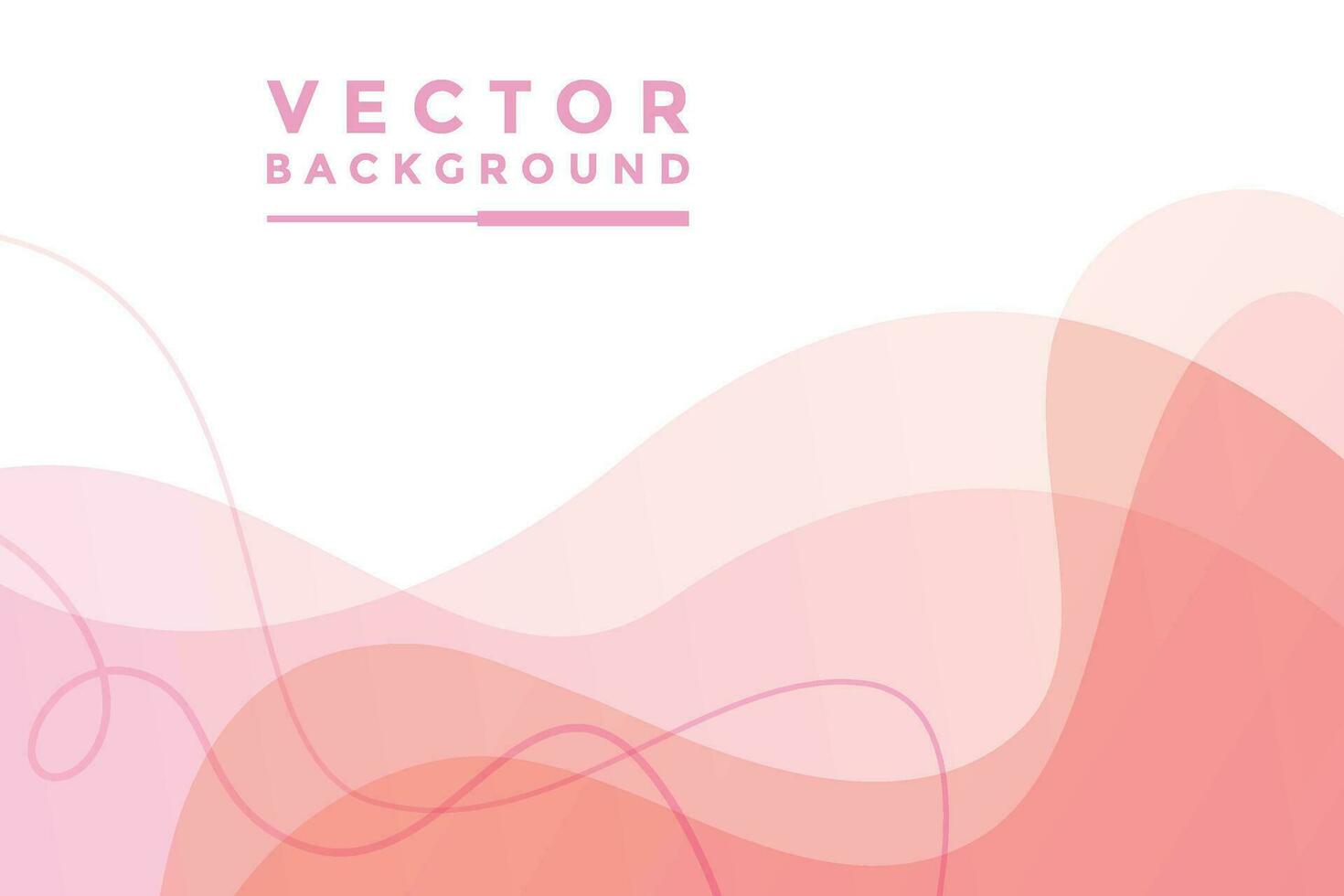 VECTOR
BACKGROUND