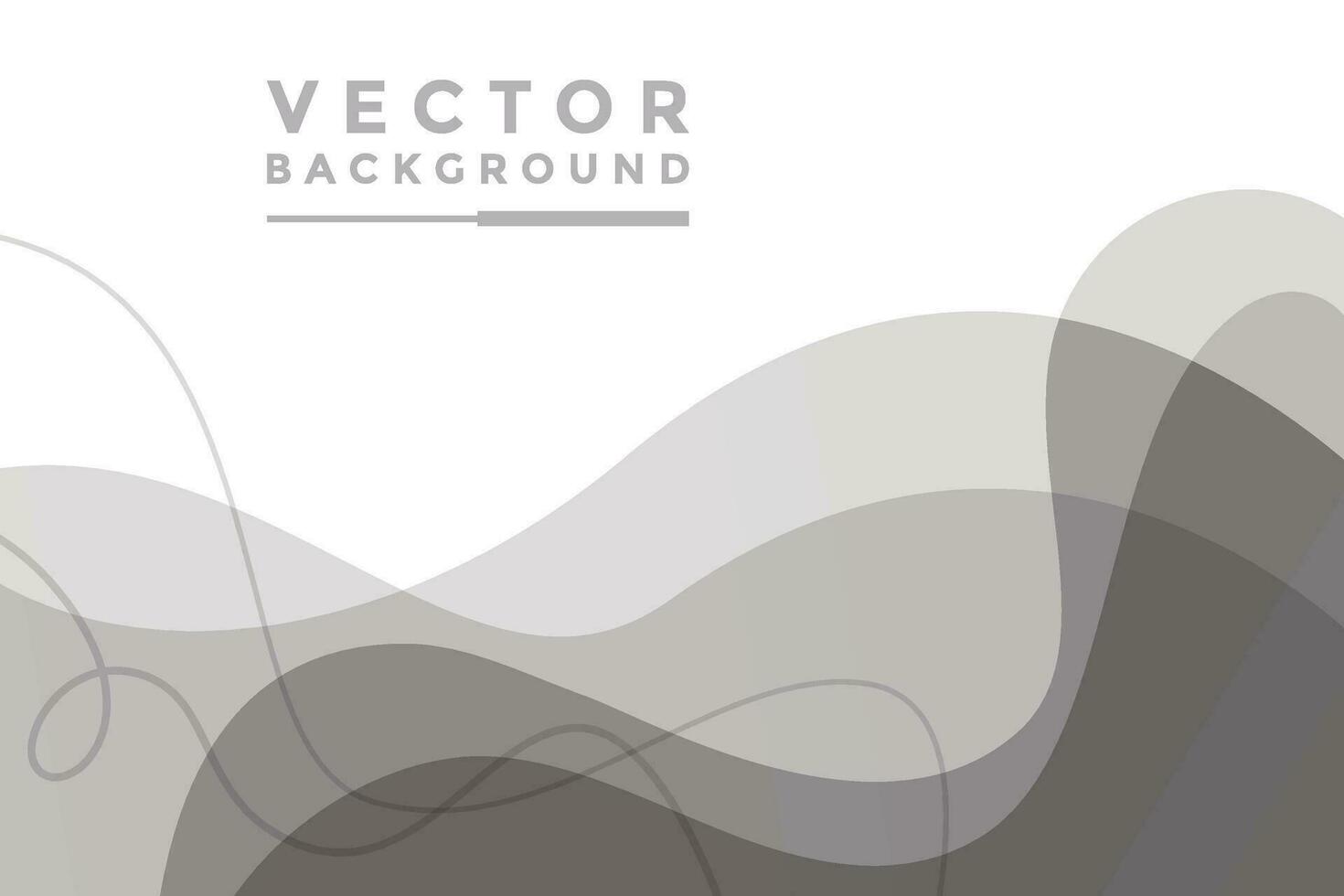 VECTOR
BACKGROUND