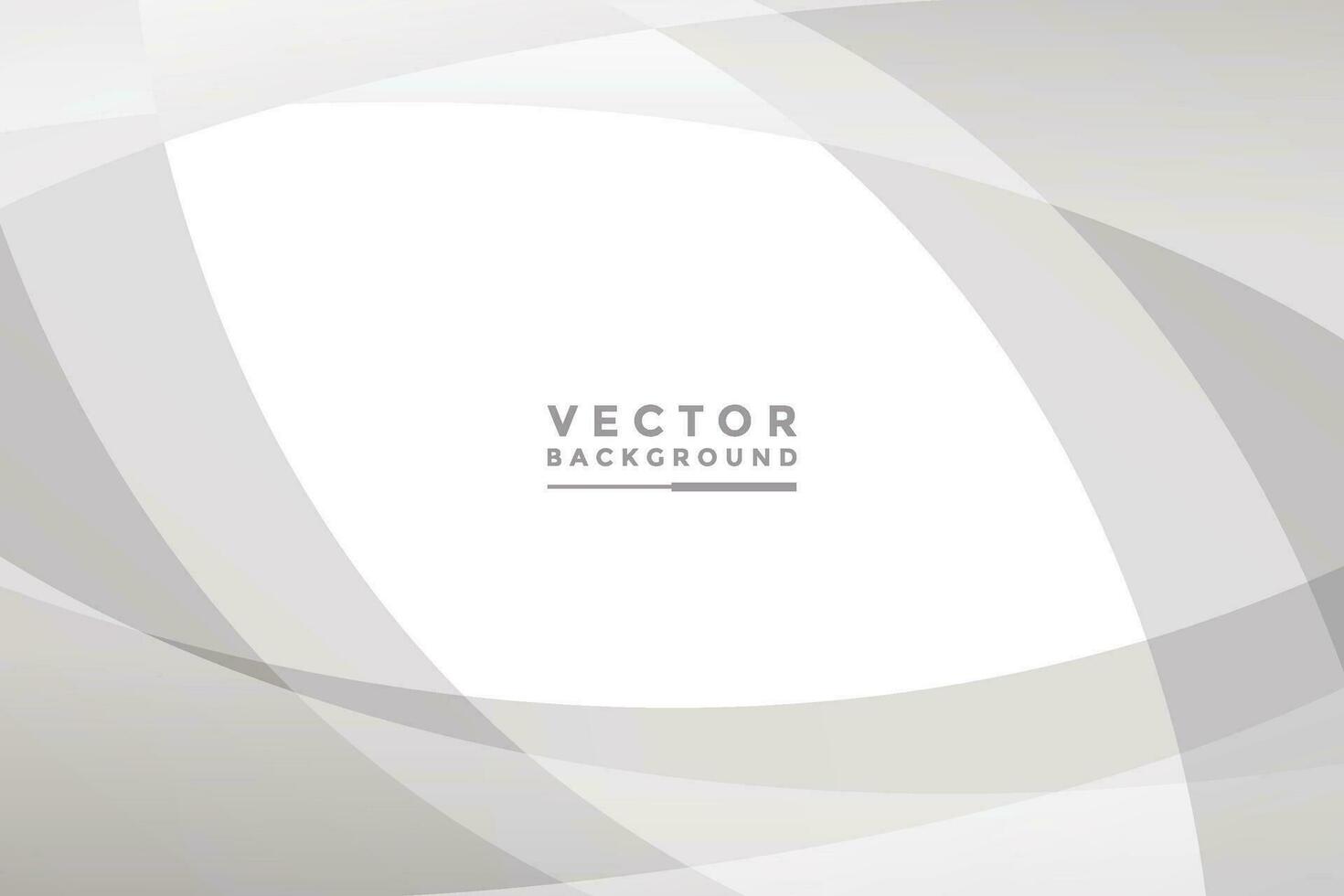 VECTOR
BACKGROUND