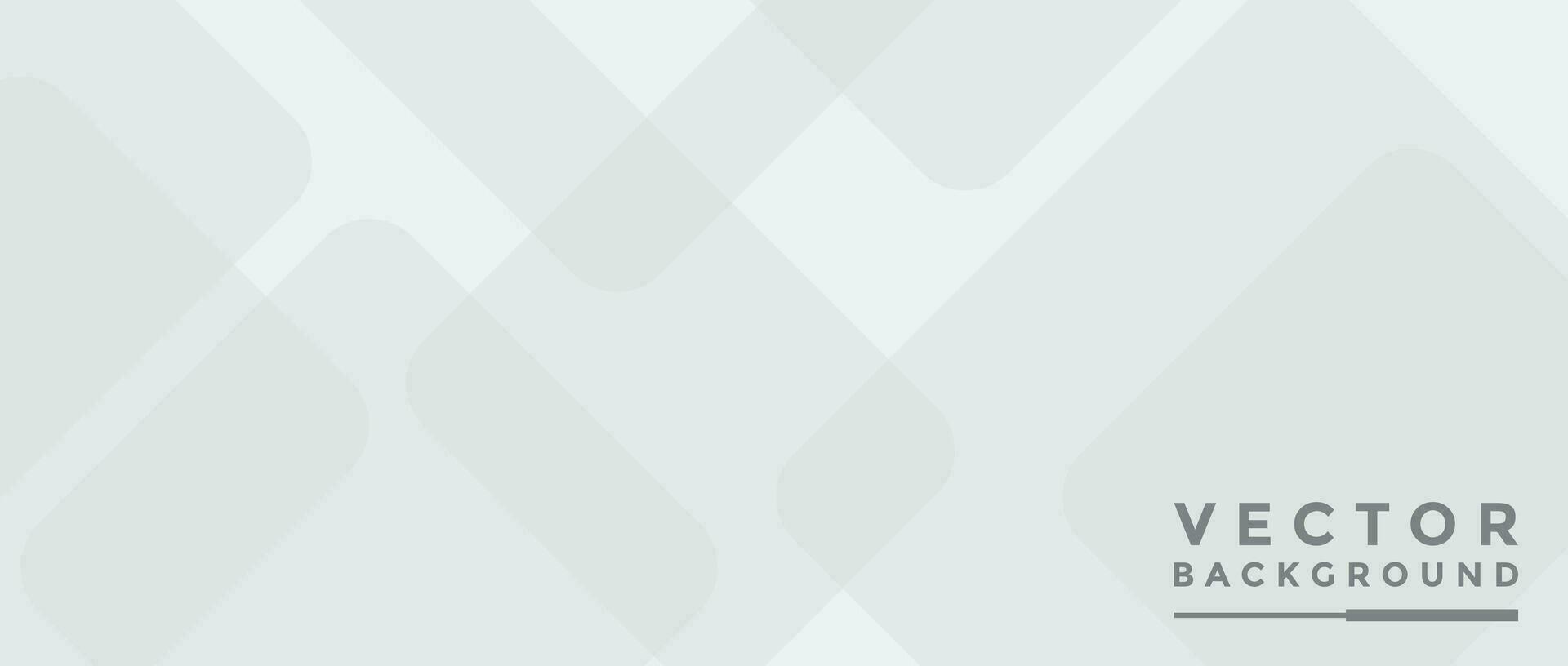 VECTOR
BACKGROUND