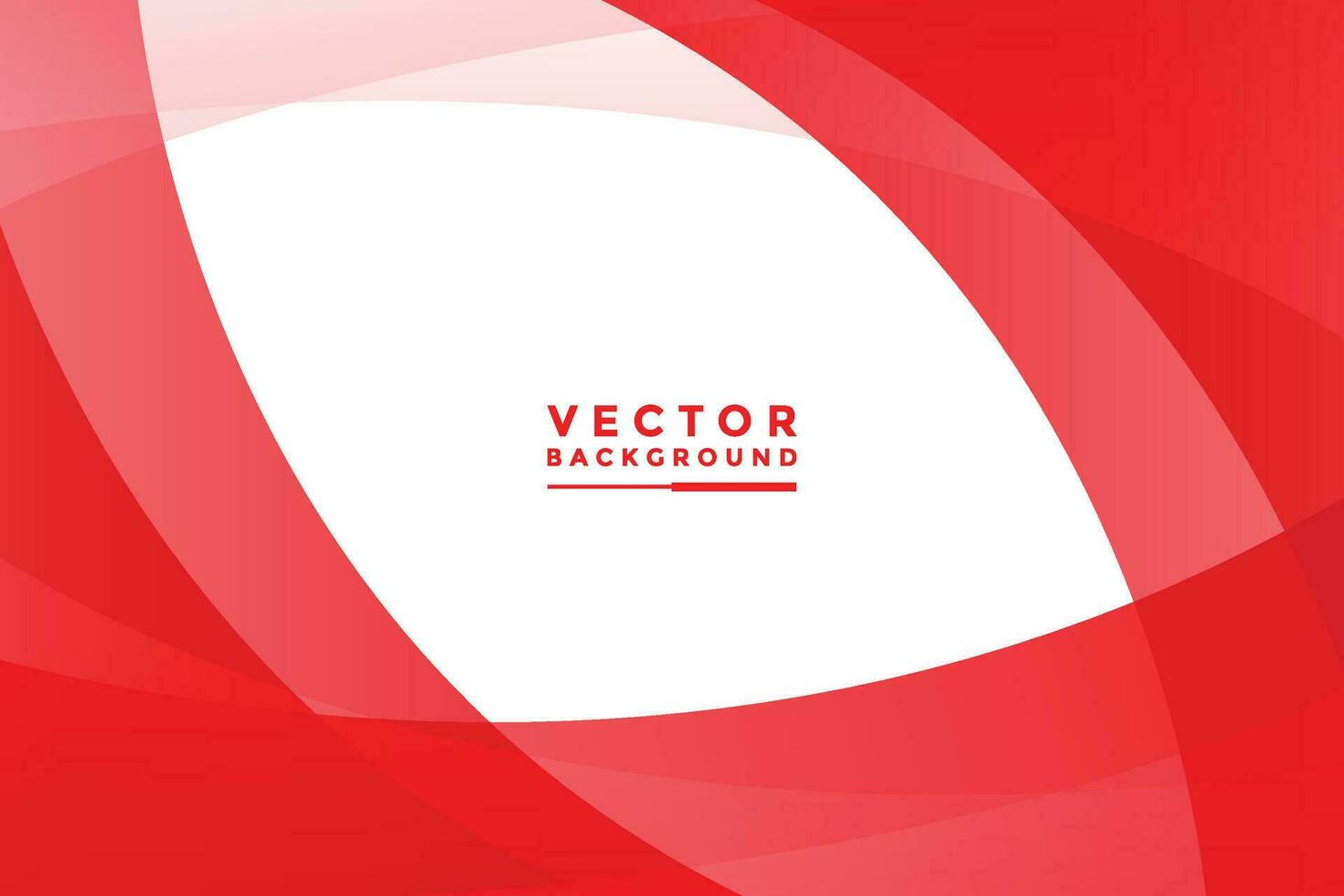 VECTOR
BACKGROUND