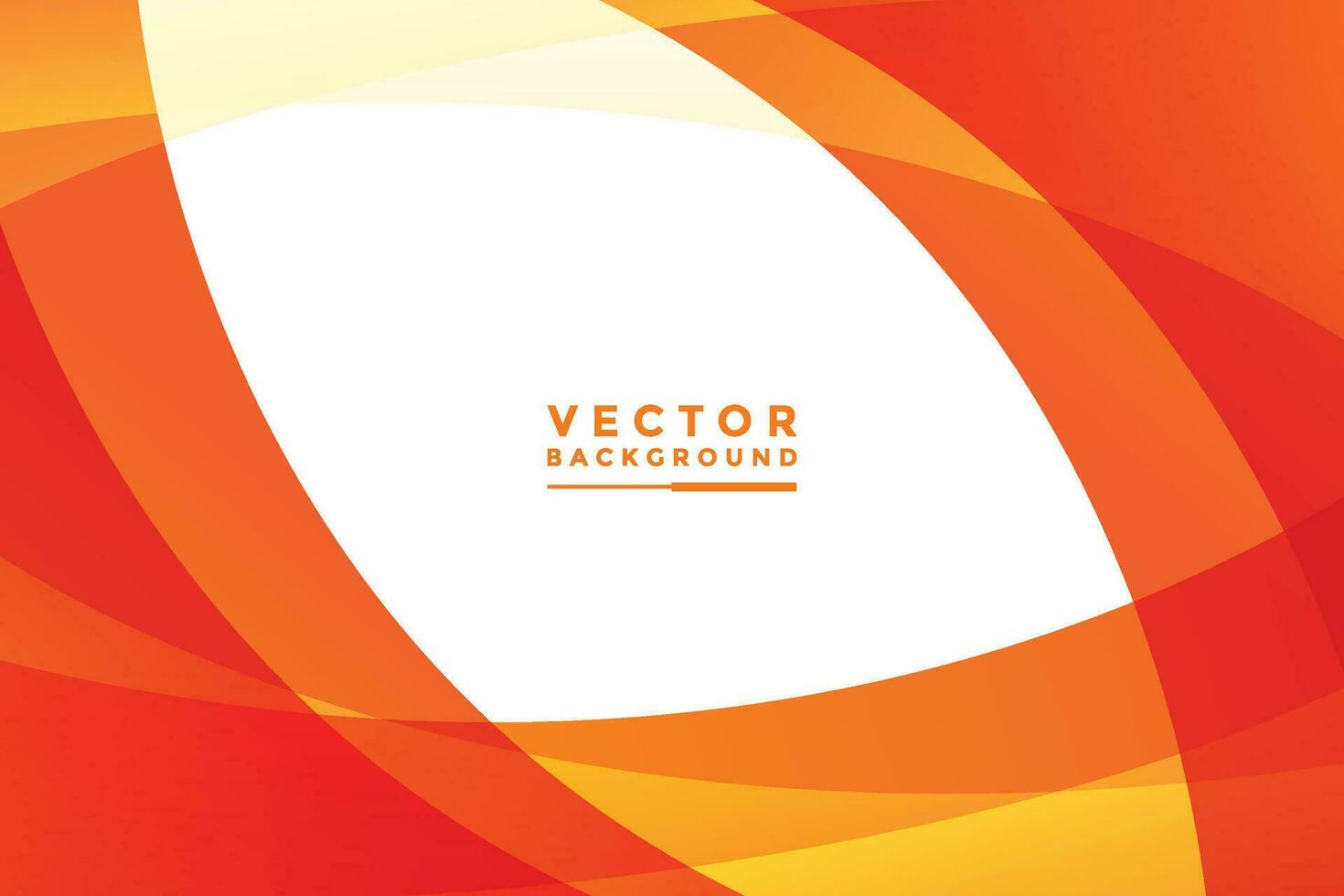 VECTOR
BACKGROUND