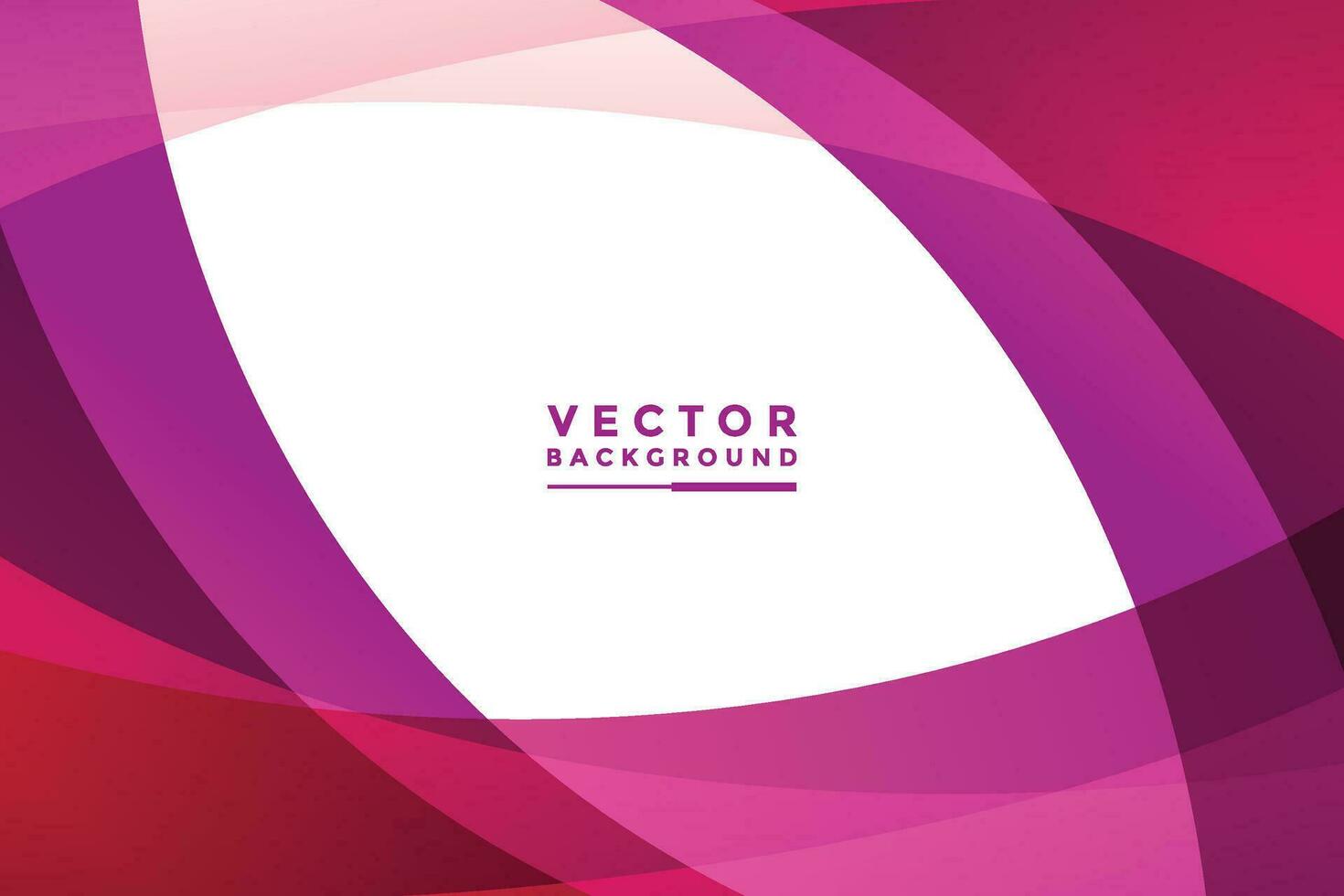 VECTOR
BACKGROUND