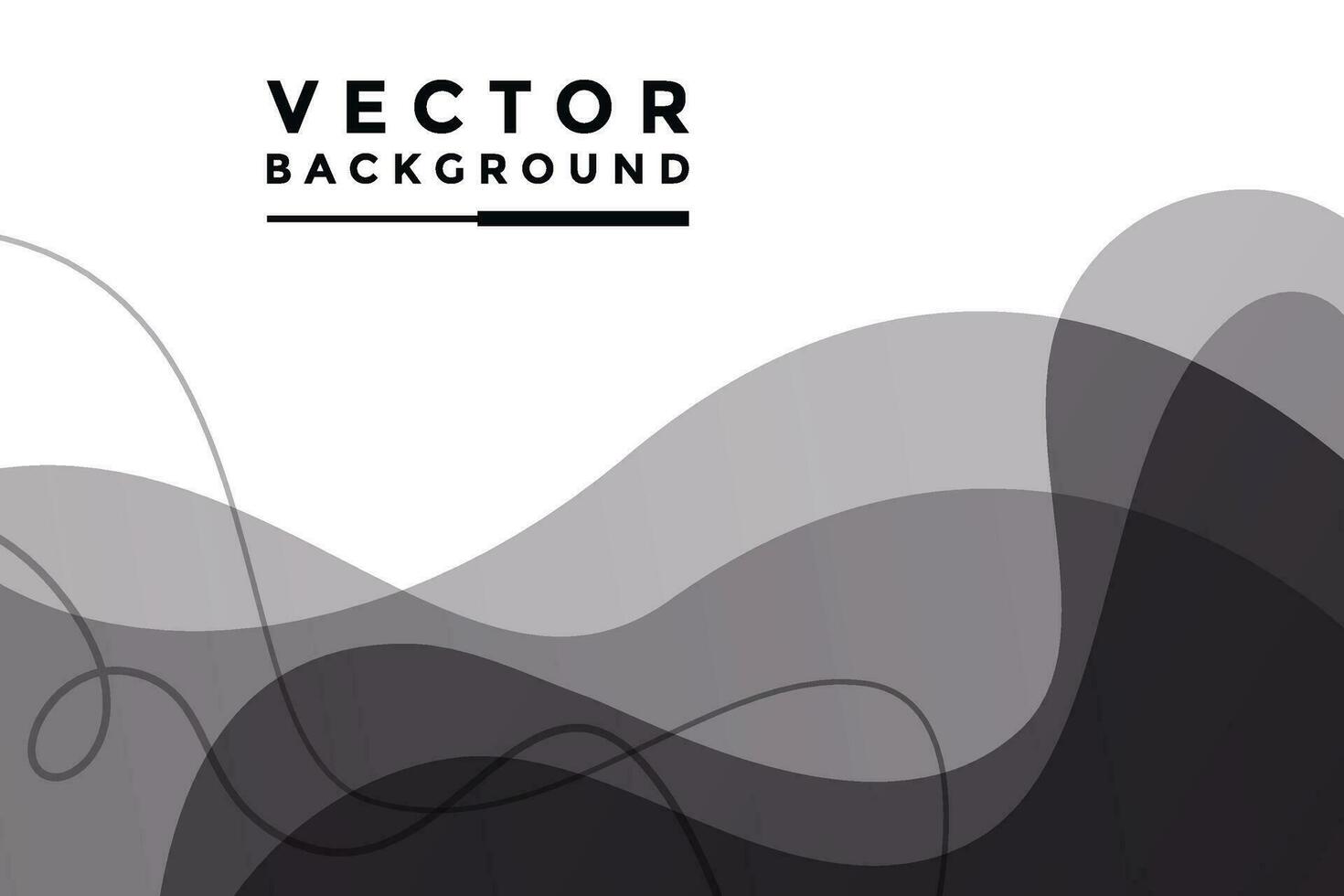 VECTOR
BACKGROUND