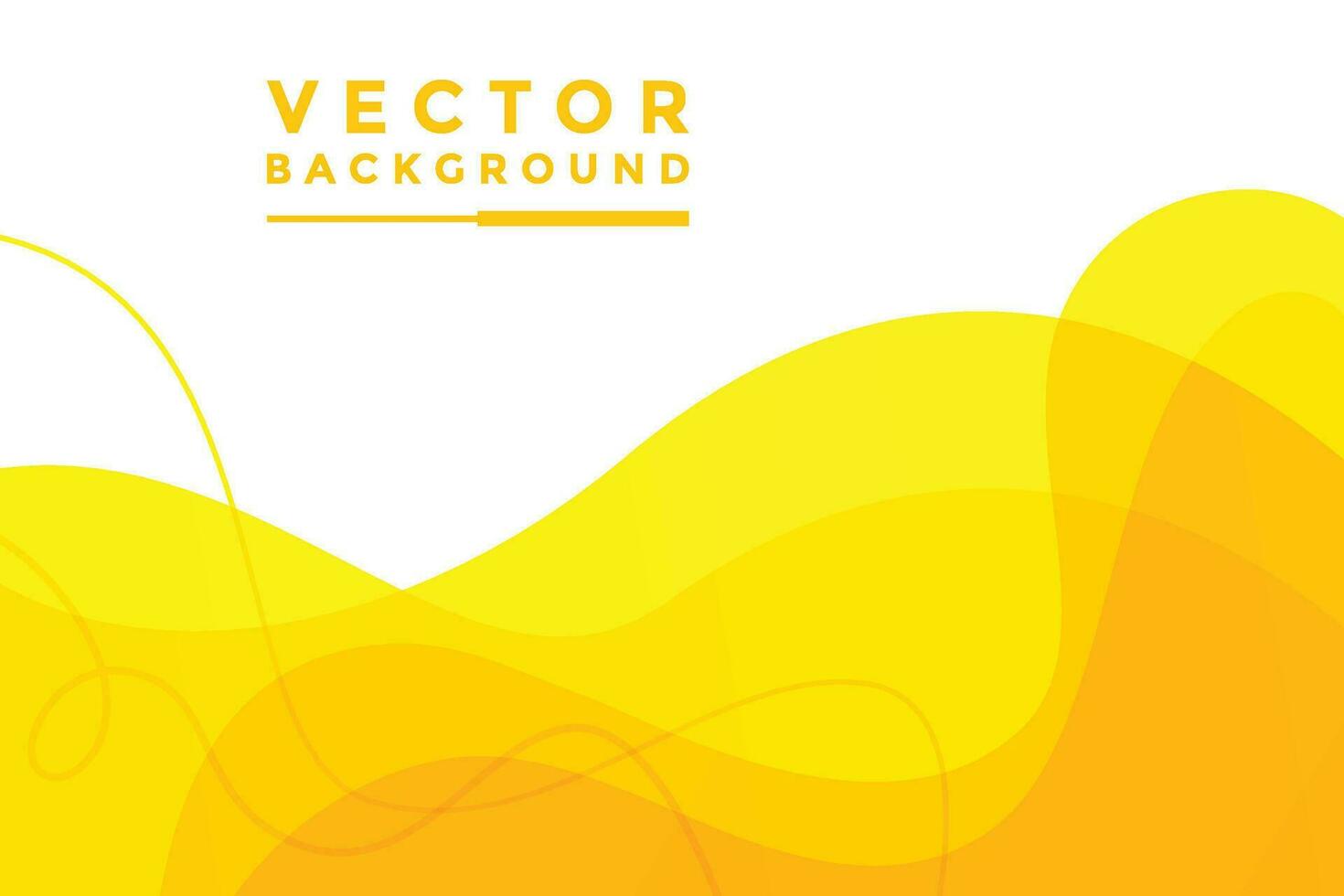 VECTOR
BACKGROUND