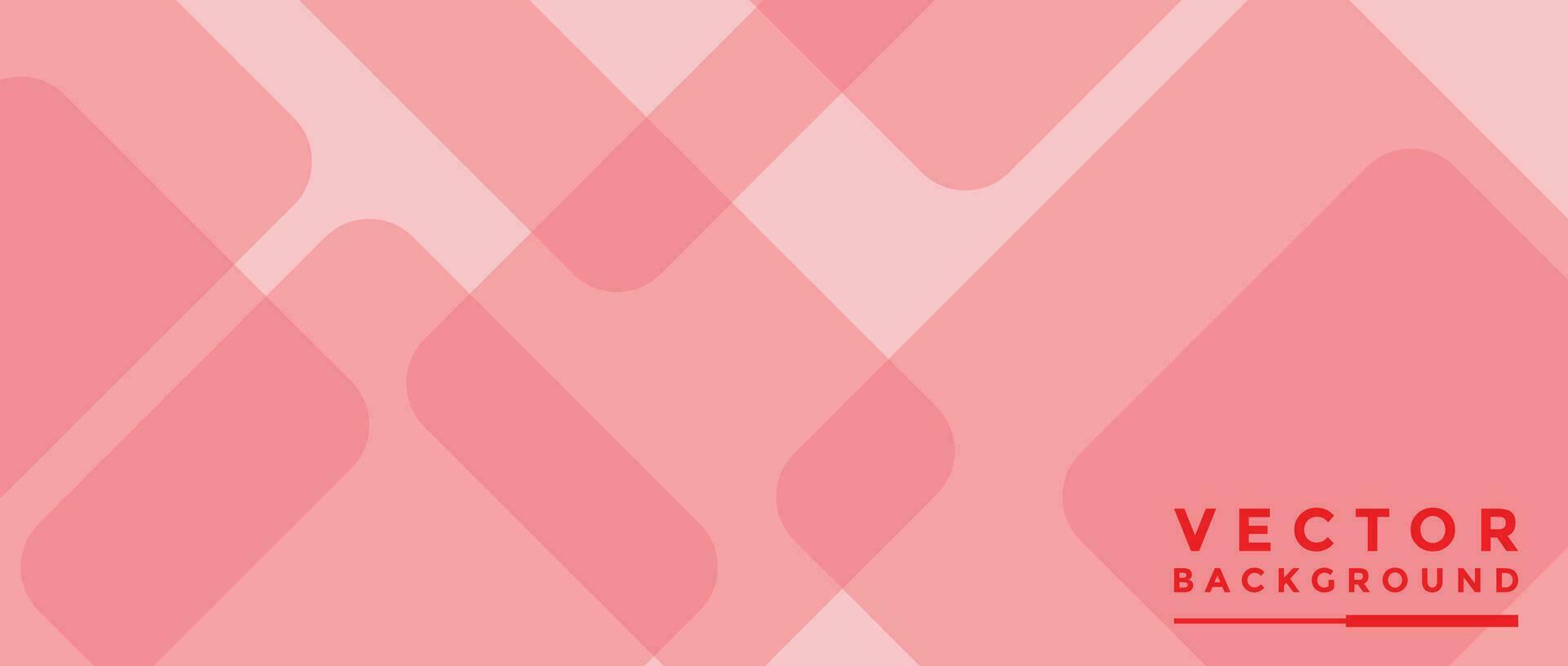 VECTOR
BACKGROUND