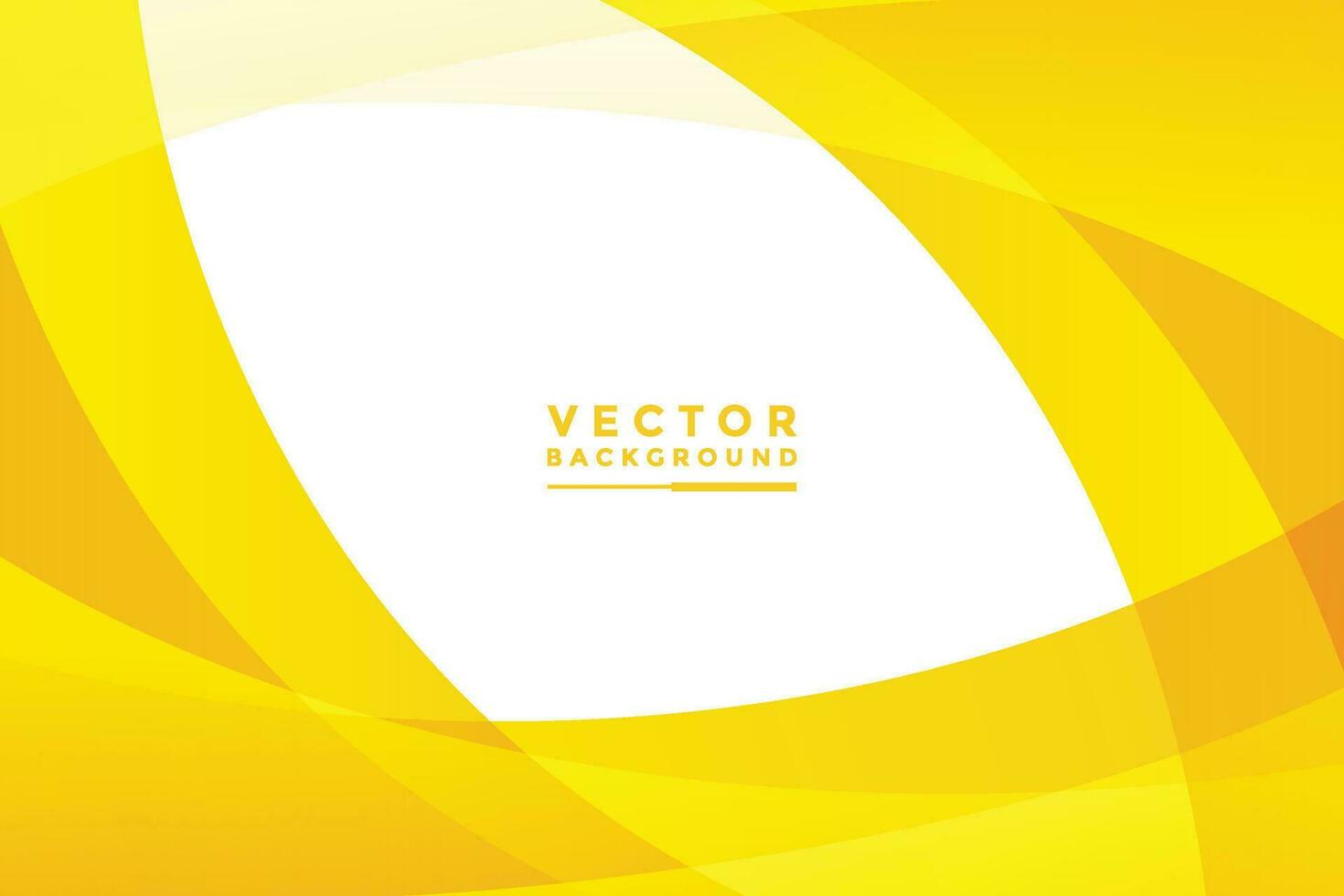 VECTOR
BACKGROUND