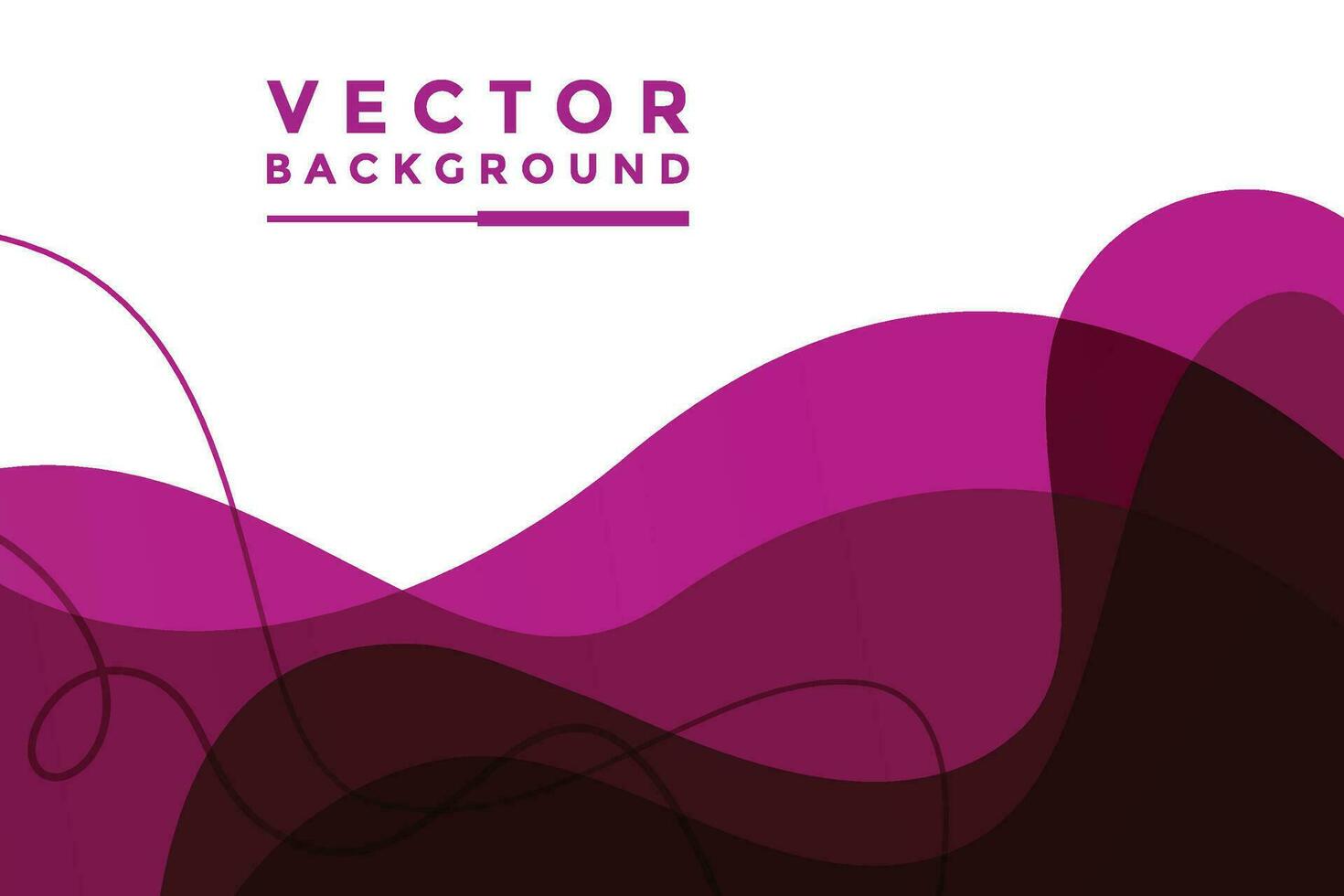 VECTOR
BACKGROUND