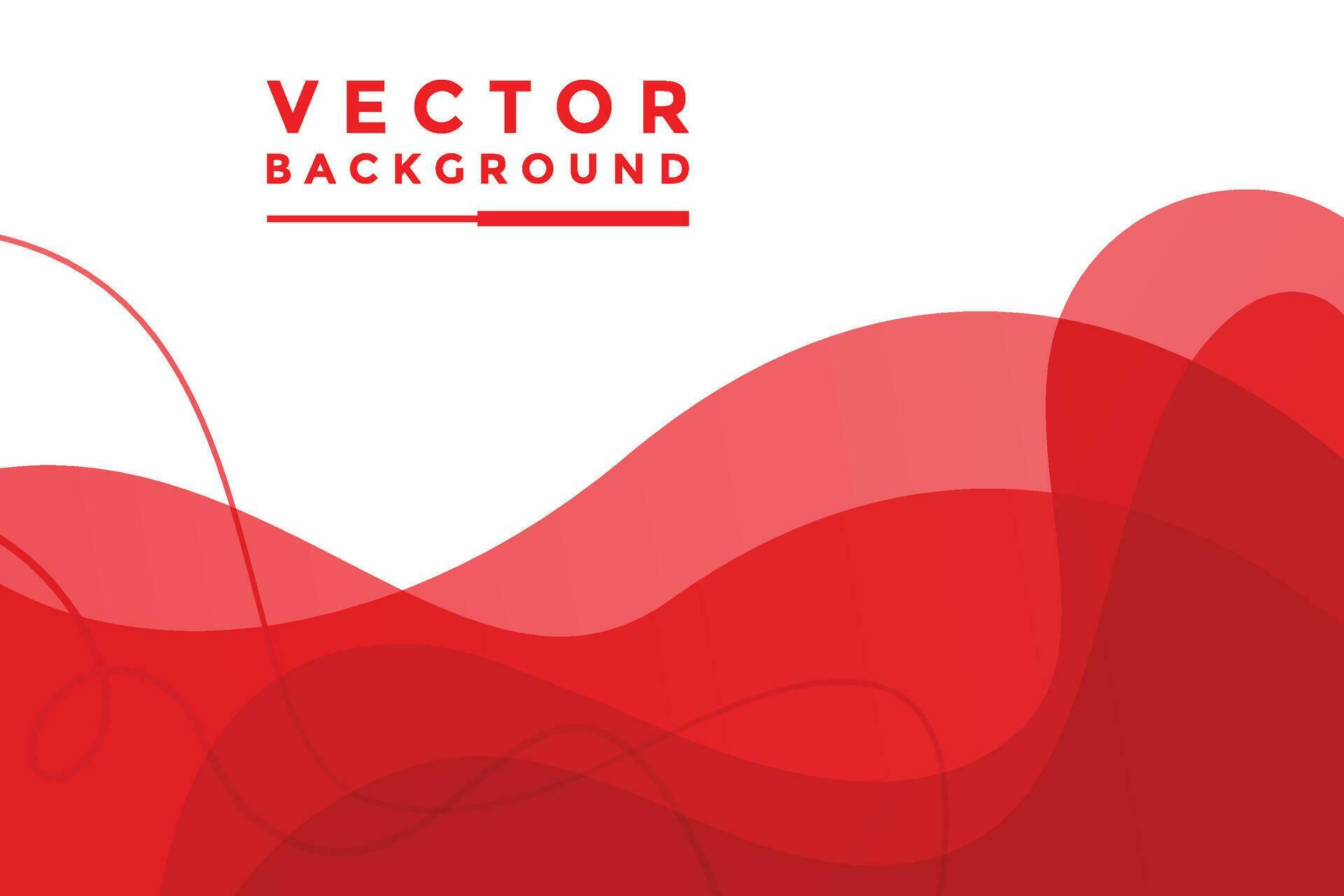 VECTOR
BACKGROUND