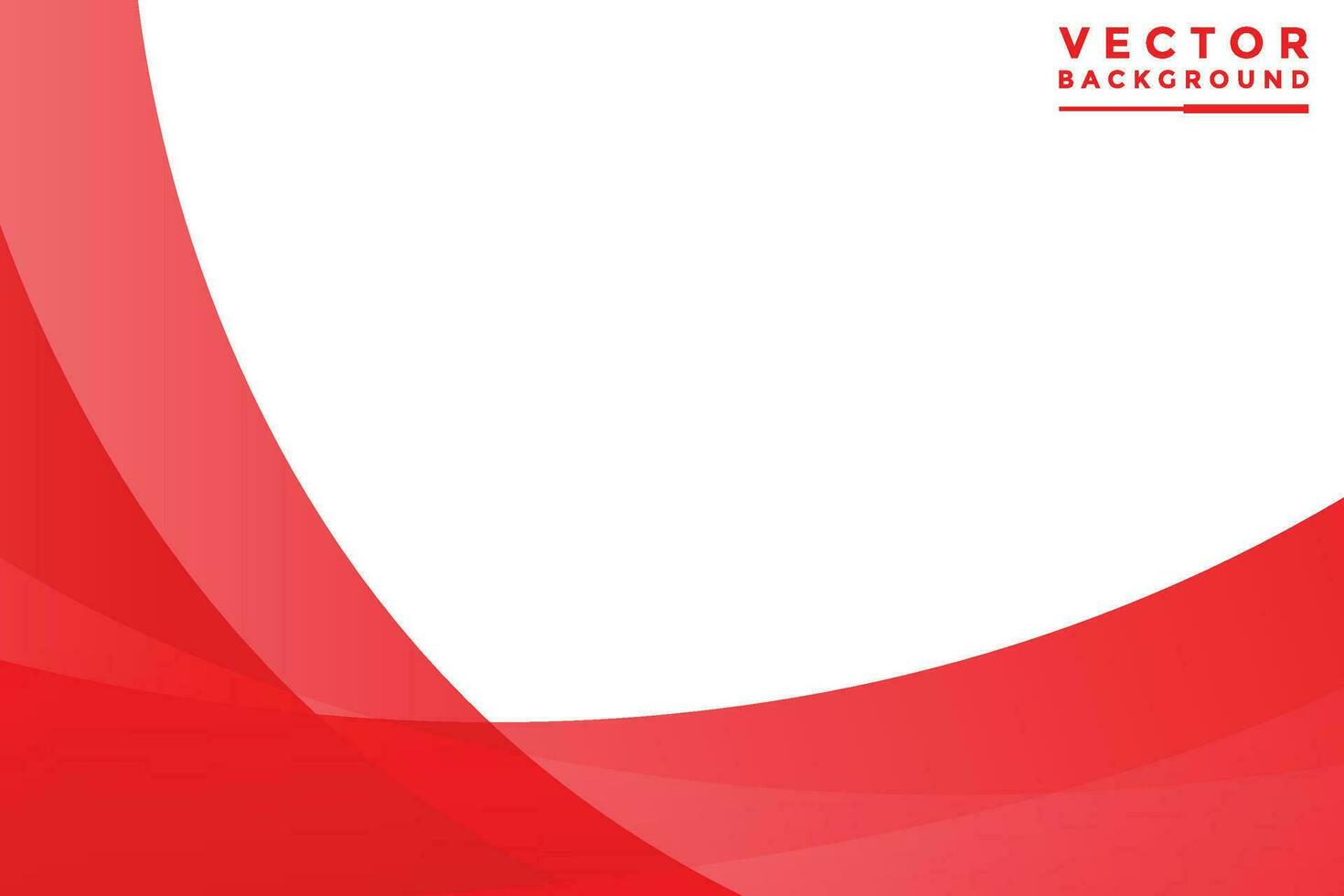 VECTOR
BACKGROUND