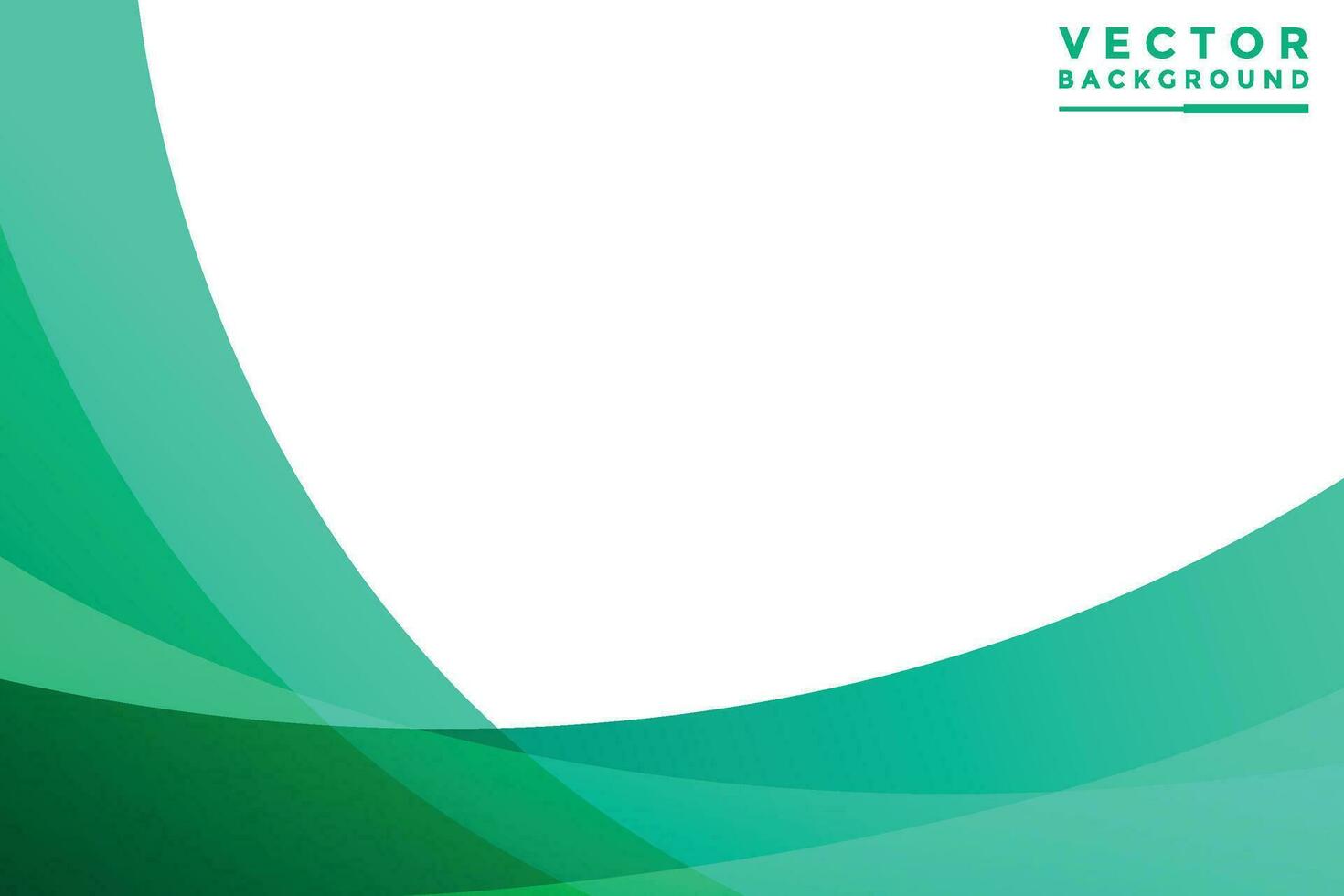 VECTOR
BACKGROUND