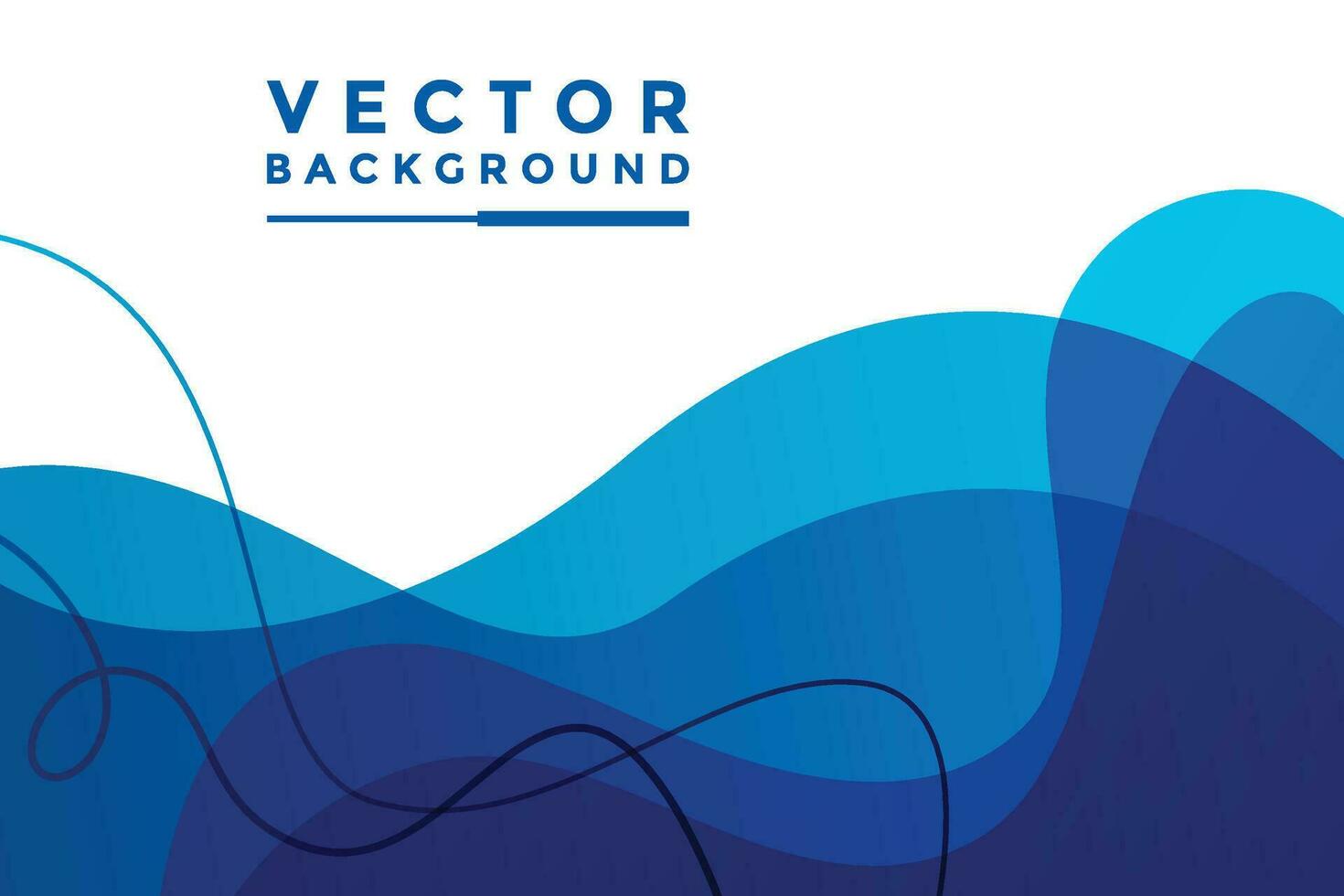 VECTOR
BACKGROUND