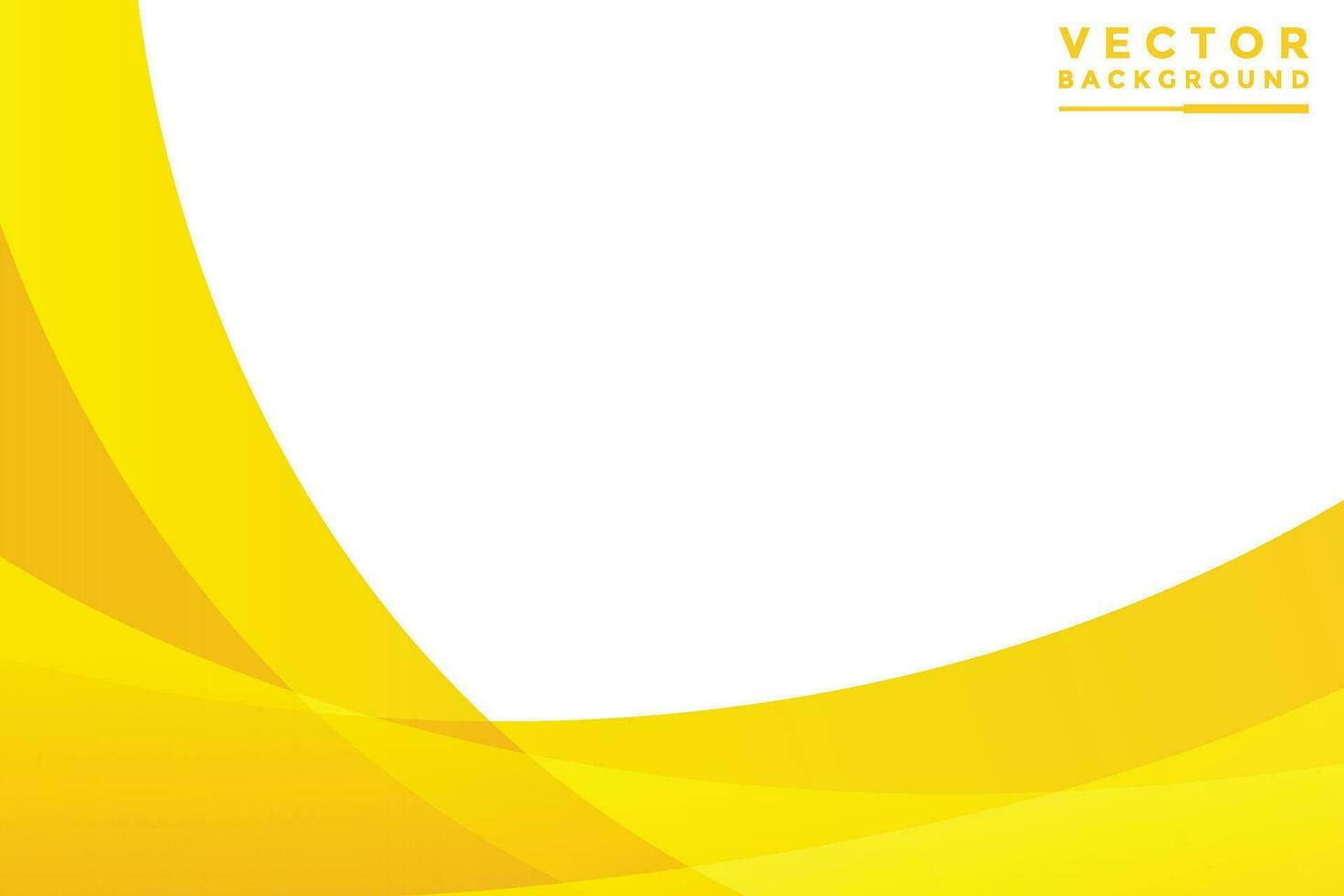 VECTOR
BACKGROUND