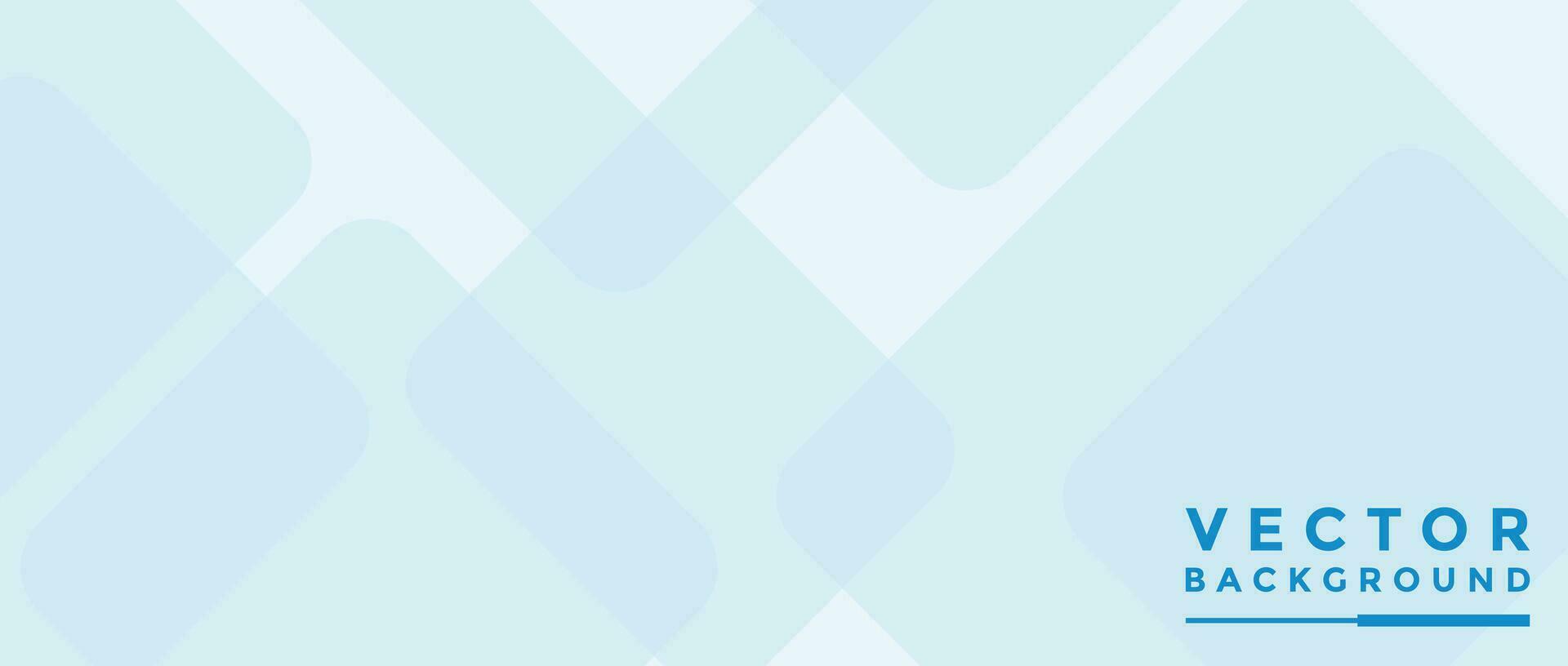 VECTOR
BACKGROUND