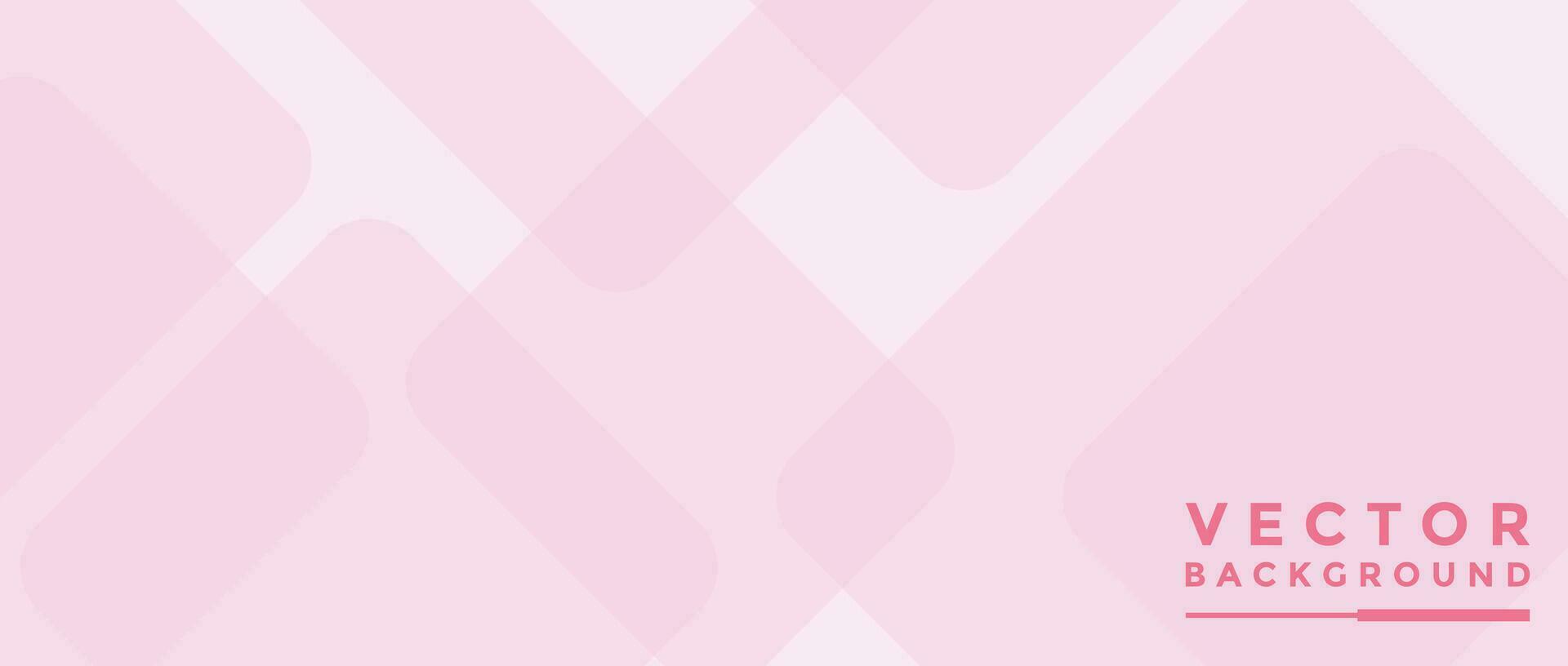 VECTOR
BACKGROUND