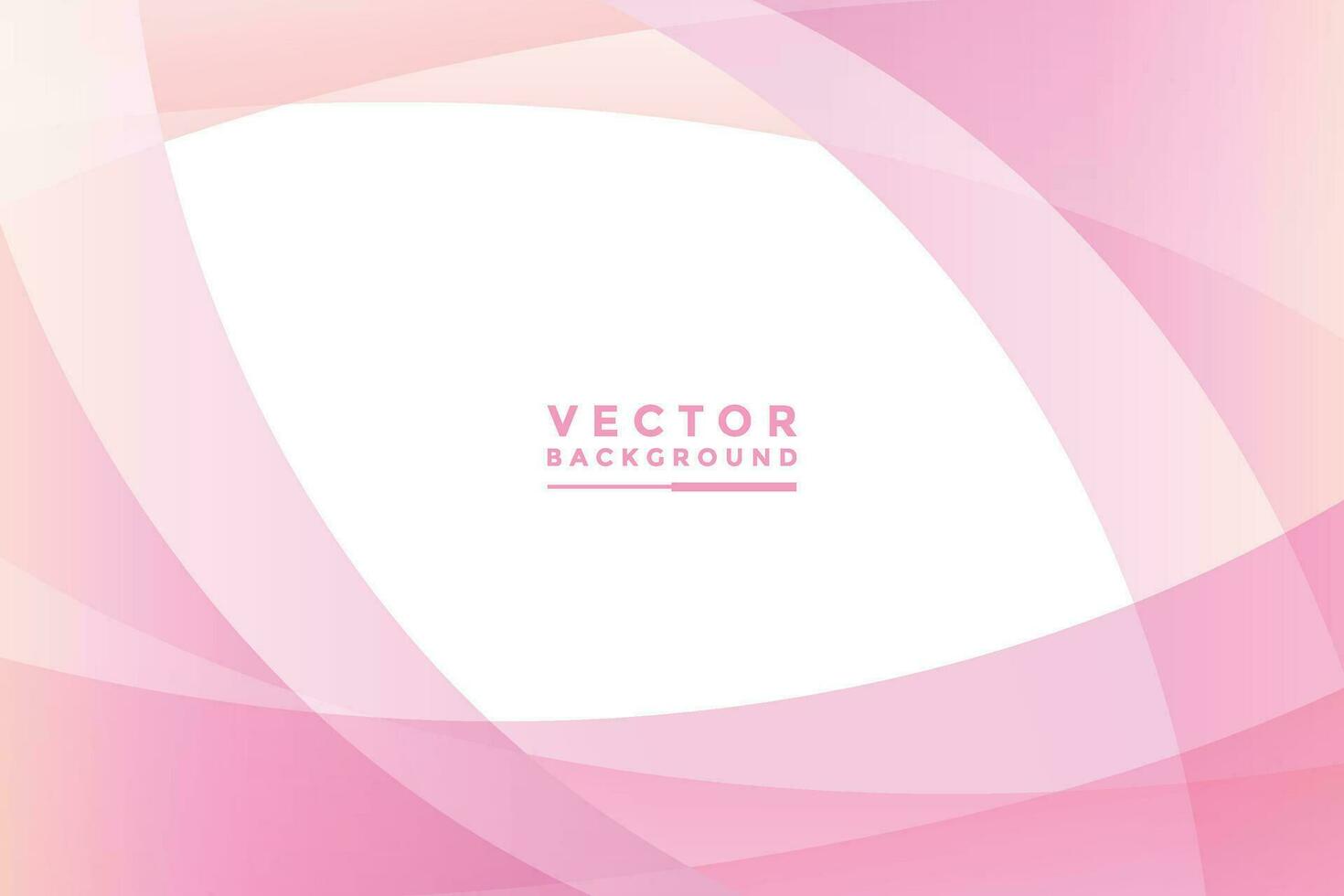 VECTOR
BACKGROUND