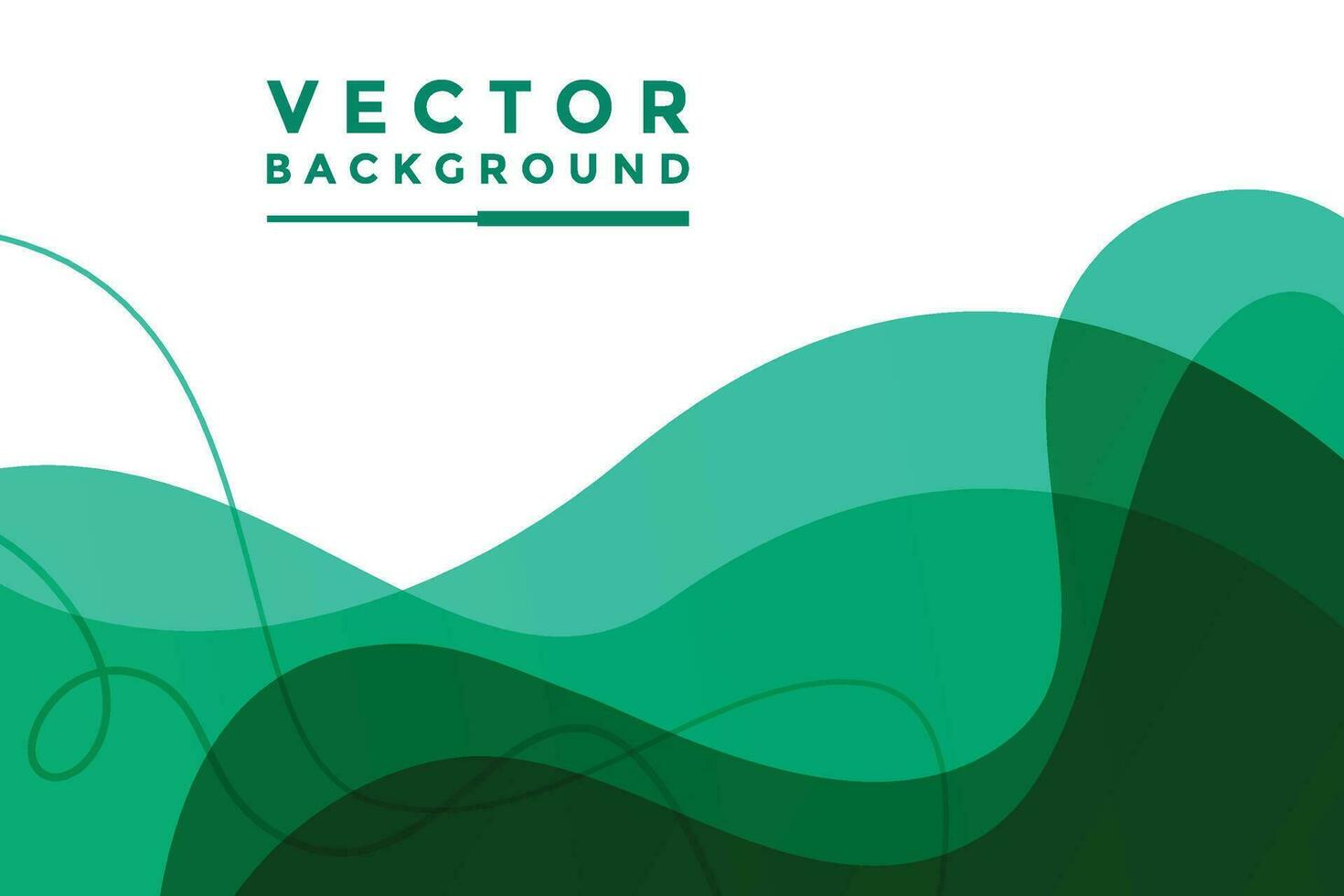 VECTOR
BACKGROUND