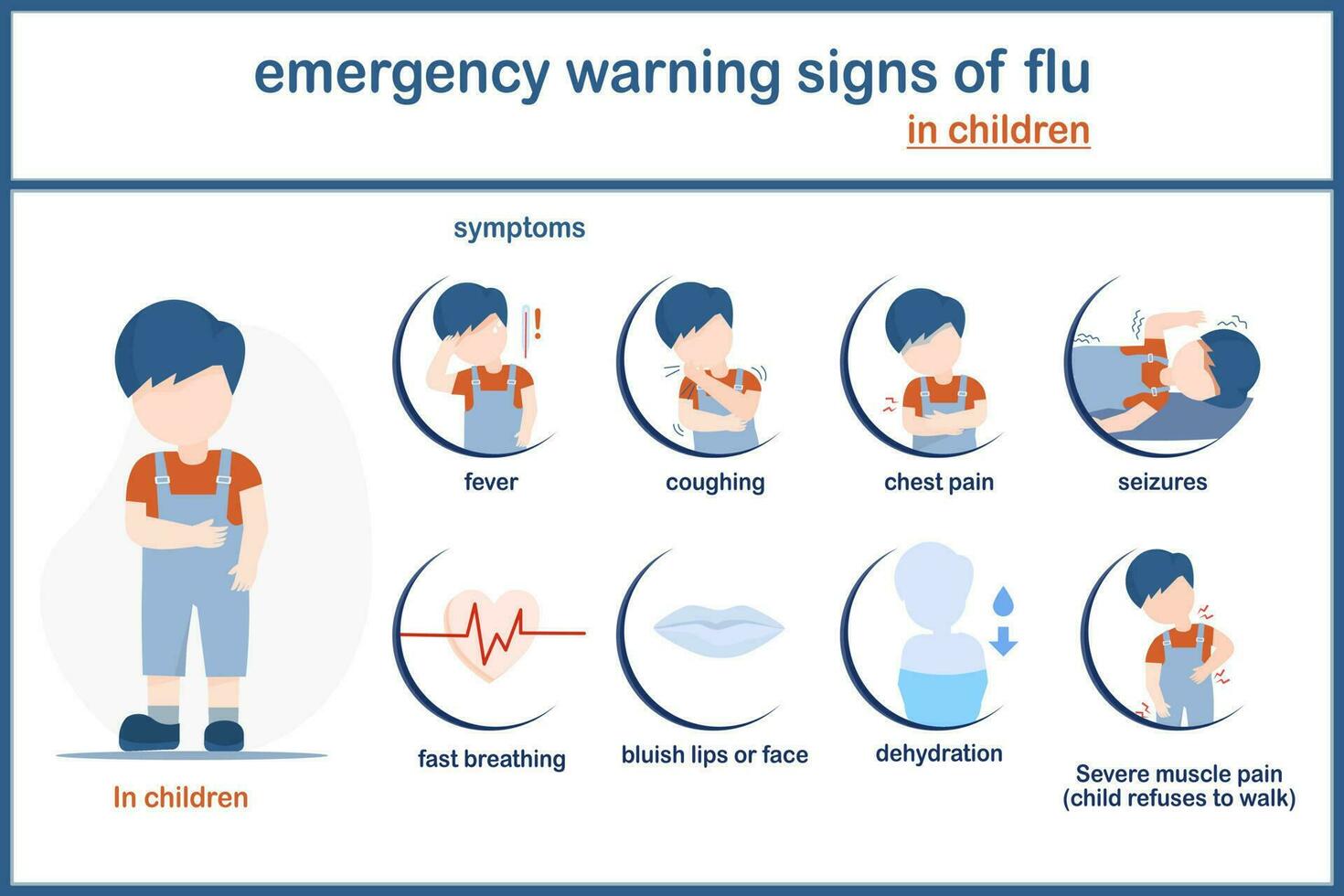 emergency warning signs of flu
in children

symptoms

In children

fever

coughing

chest pain

seizures

fast breathing

bluish lips or face

dehydration

Severe muscle pain (child refuses to walk)