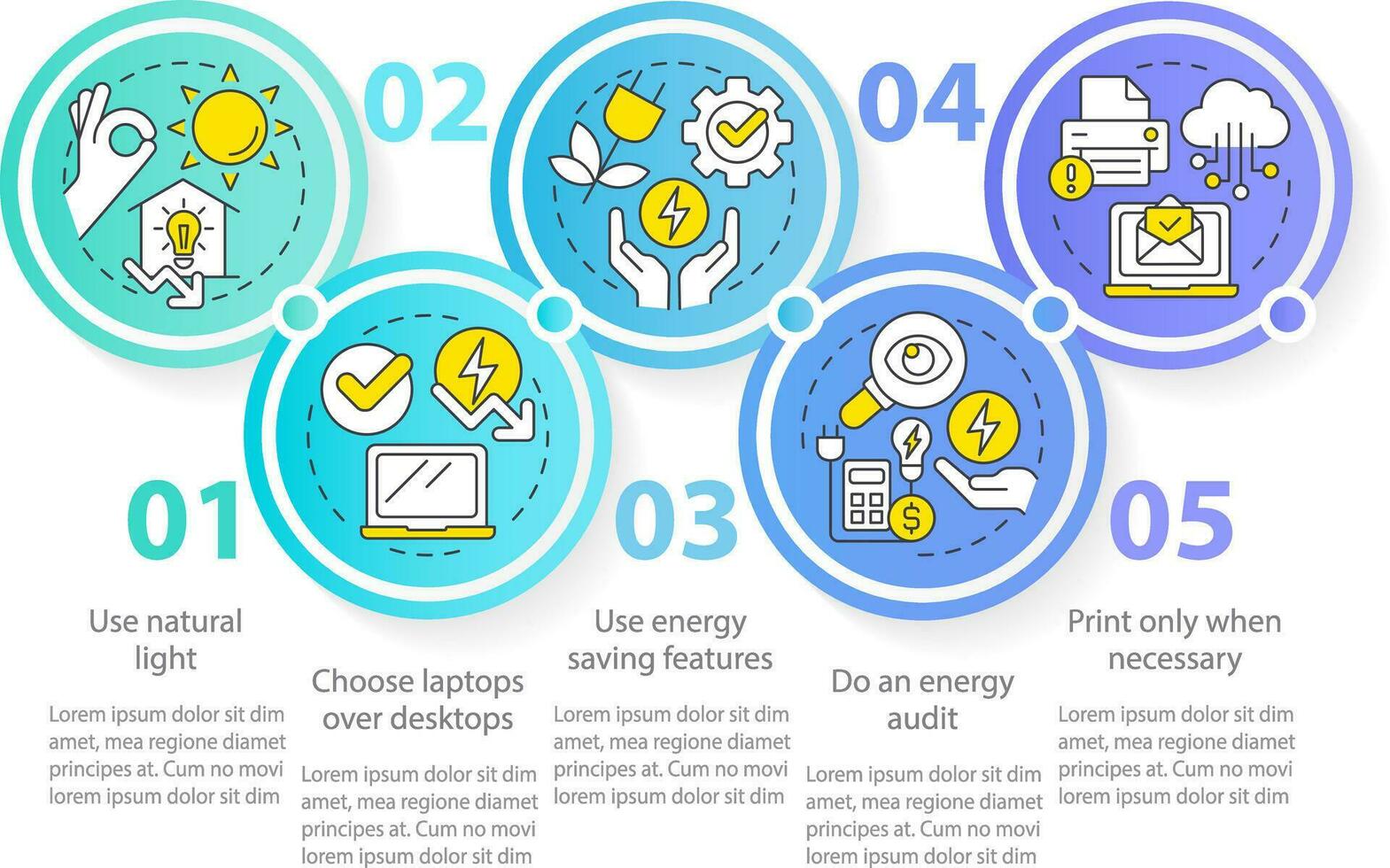 01

Use natural light

Lorem ipsum dolor sit dim amet, mea regione diamet principes at. Cum no movi lorem ipsum dolor sit dim

02

Choose laptops over desktops

Lorem ipsum dolor sit dim amet, mea regione diamet principes at. Cum no movi lorem ipsum dolor sit dim

03

Use energy saving features

Lorem ipsum dolor sit dim amet, mea regione diamet principes at. Cum no movi lorem ipsum dolor sit dim

04

Do an energy audit

Lorem ipsum dolor sit dim amet, mea regione diamet principes at. Cum no movi lorem ipsum dolor sit dim

05

Print only when necessary

Lorem ipsum dolor sit dim amet, mea regione diamet principes at. Cum no movi lorem ipsum dolor sit dim