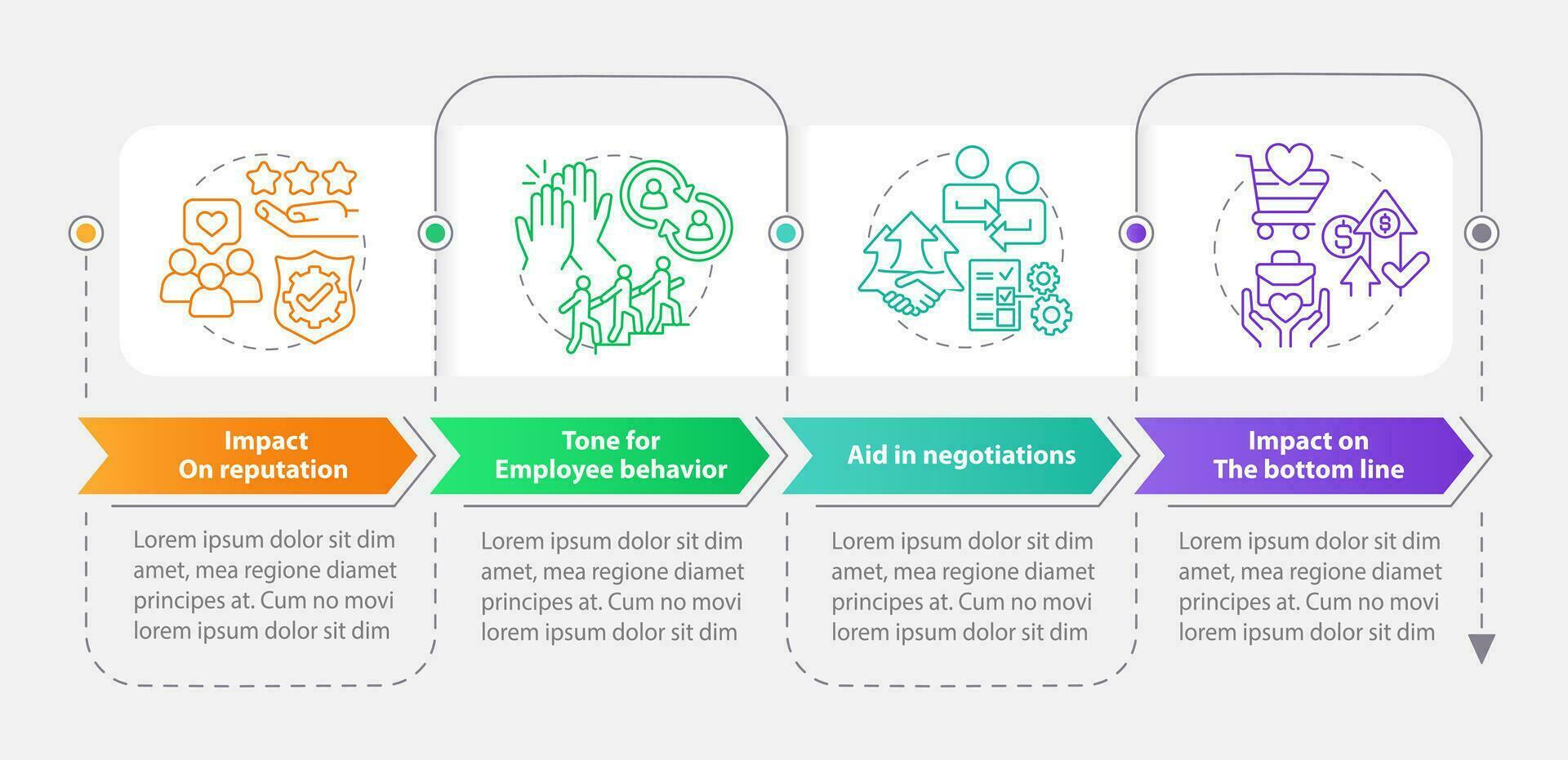 Impact
On reputation

Lorem ipsum dolor sit dim amet, mea regione diamet principes at. Cum no movi lorem ipsum dolor sit dim

Tone for
Employee behavior

Lorem ipsum dolor sit dim amet, mea regione diamet principes at. Cum no movi lorem ipsum dolor sit dim

Aid in negotiations

Lorem ipsum dolor sit dim amet, mea regione diamet principes at. Cum no movi lorem ipsum dolor sit dim

Impact on
The bottom line

Lorem ipsum dolor sit dim amet, mea regione diamet principes at. Cum no movi lorem ipsum dolor sit dim