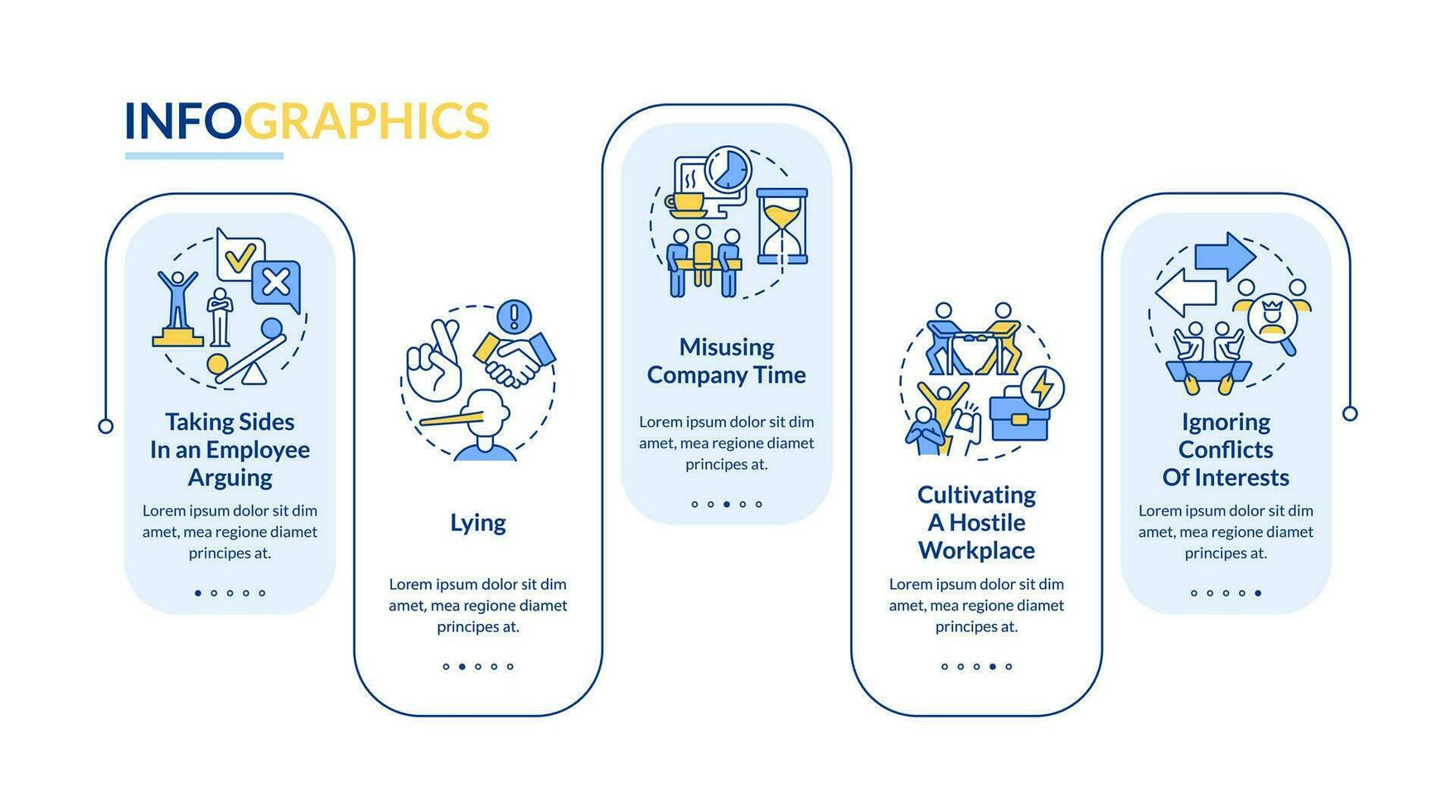 INFOGRAPHICS

Taking Sides In an Employee Arguing

Lorem ipsum dolor sit dim amet, mea regione diamet principes at.

Lying

Lorem ipsum dolor sit dim amet, mea regione diamet principes at.

Misusing Company Time

Lorem ipsum dolor sit dim amet, mea regione diamet principes at.

Cultivating A Hostile Workplace

Lorem ipsum dolor sit dim amet, mea regione diamet principes at.

Ignoring Conflicts Of Interests

Lorem ipsum dolor sit dim amet, mea regione diamet principes at.