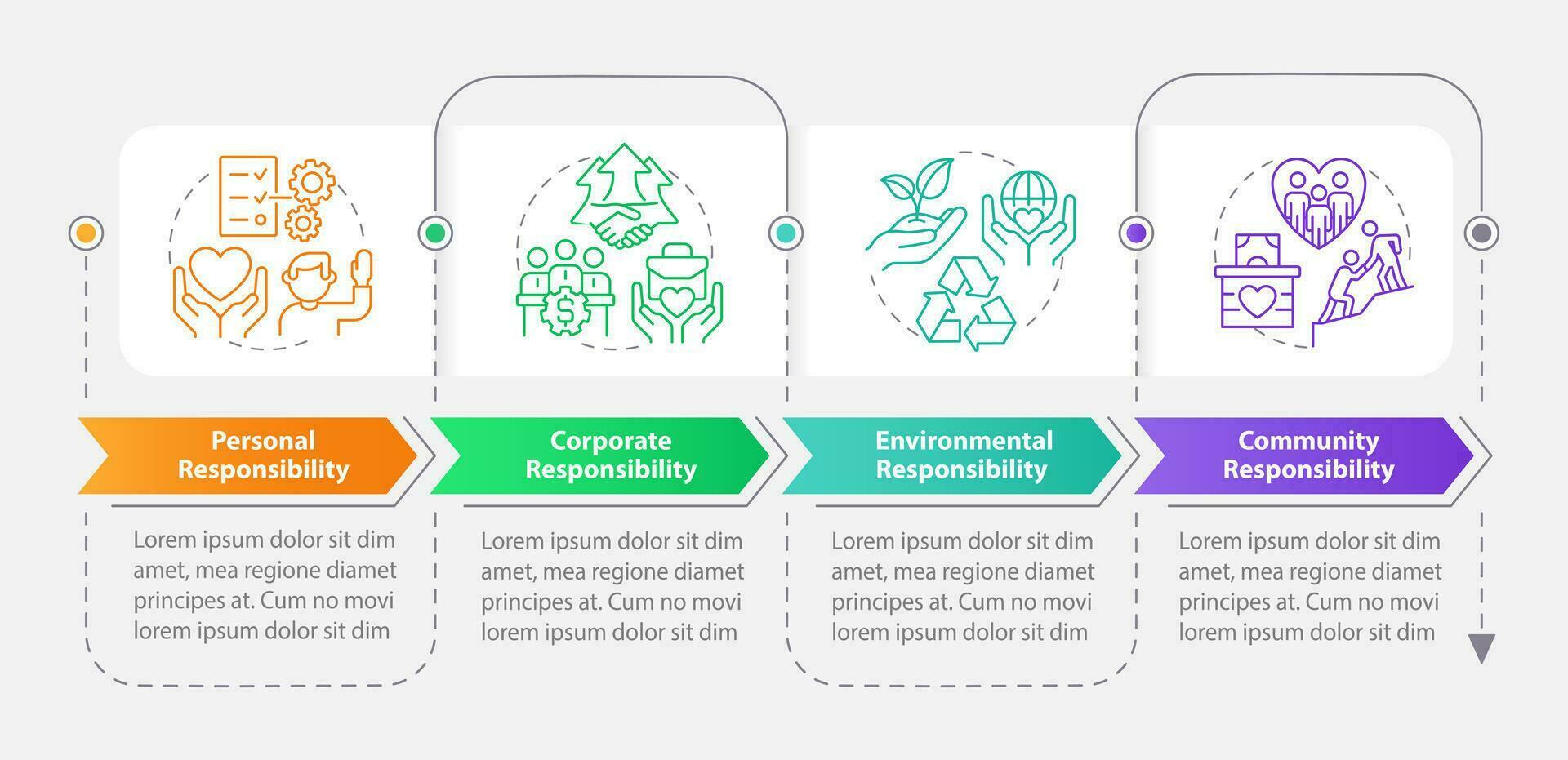 Personal Responsibility

Lorem ipsum dolor sit dim amet, mea regione diamet principes at. Cum no movi lorem ipsum dolor sit dim

Corporate Responsibility

Lorem ipsum dolor sit dim amet, mea regione diamet principes at. Cum no movi lorem ipsum dolor sit dim

Environmental Responsibility

Lorem ipsum dolor sit dim amet, mea regione diamet principes at. Cum no movi lorem ipsum dolor sit dim

Community Responsibility

Lorem ipsum dolor sit dim amet, mea regione diamet principes at. Cum no movi lorem ipsum dolor sit dim