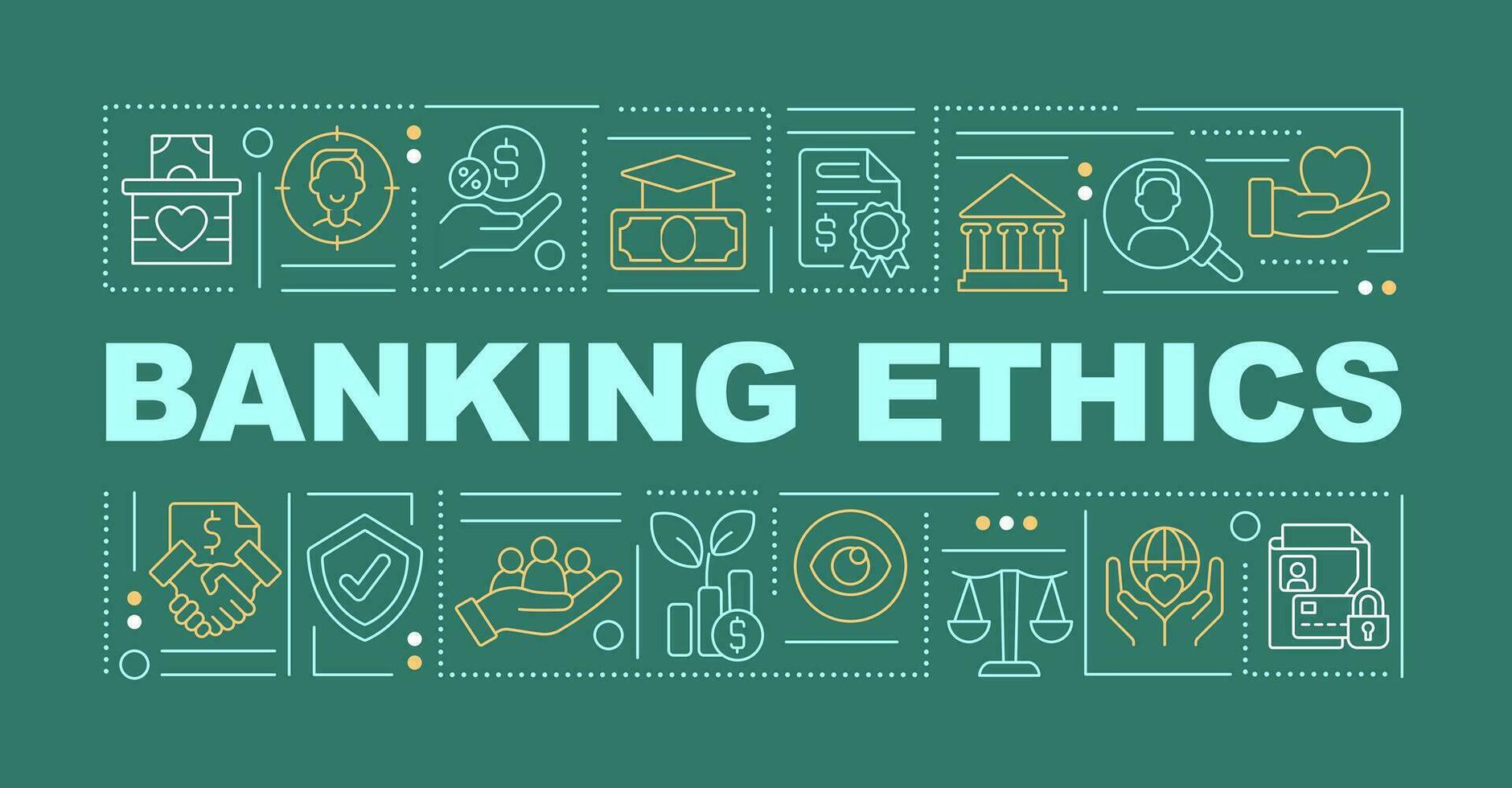 BANKING ETHICS