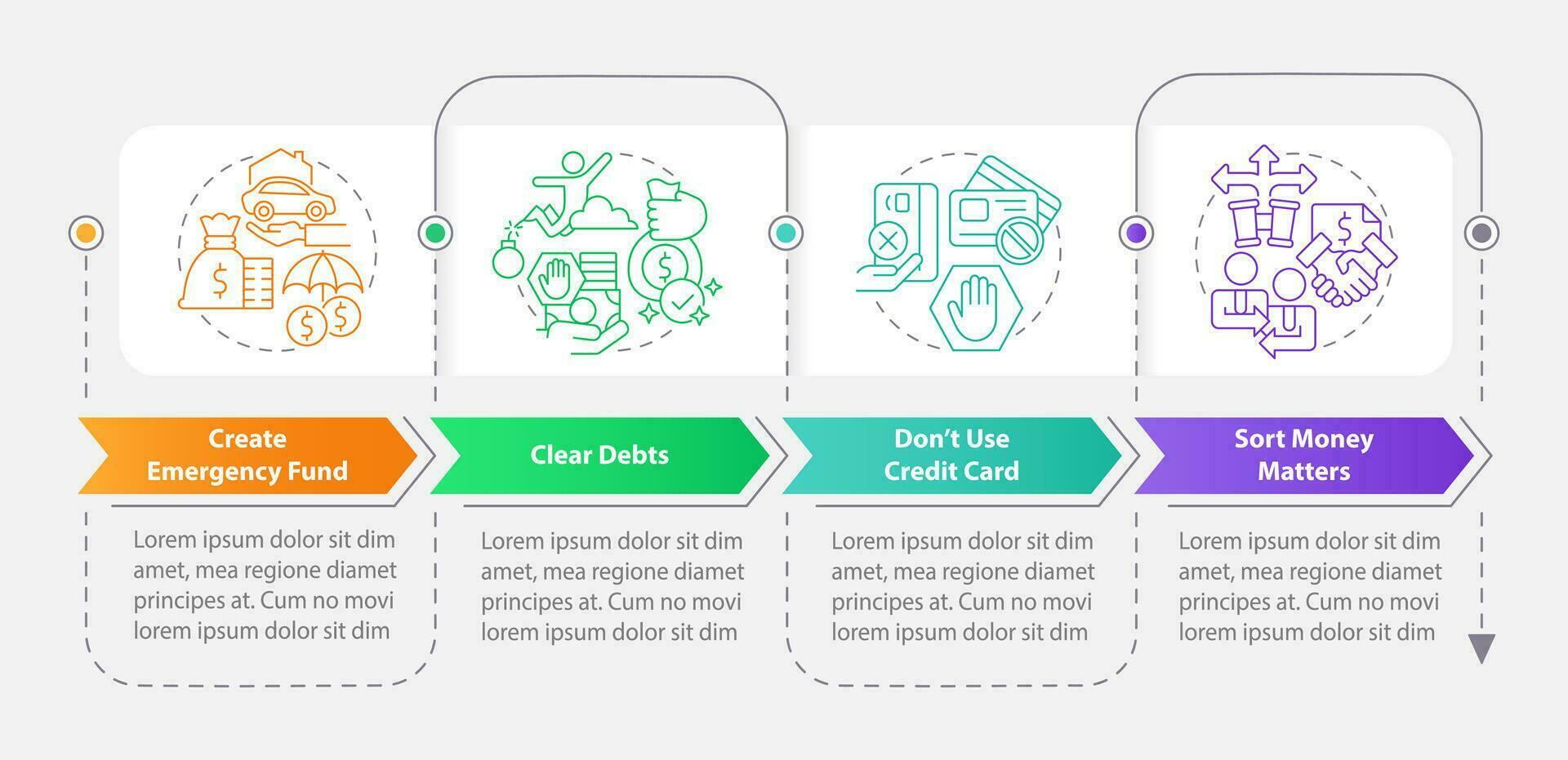 Create Emergency Fund

Lorem ipsum dolor sit dim amet, mea regione diamet principes at. Cum no movi lorem ipsum dolor sit dim

Clear Debts

Lorem ipsum dolor sit dim amet, mea regione diamet principes at. Cum no movi lorem ipsum dolor sit dim

Don't Use Credit Card

Lorem ipsum dolor sit dim amet, mea regione diamet principes at. Cum no movi lorem ipsum dolor sit dim

Sort Money Matters

Lorem ipsum dolor sit dim amet, mea regione diamet principes at. Cum no movi lorem ipsum dolor sit dim